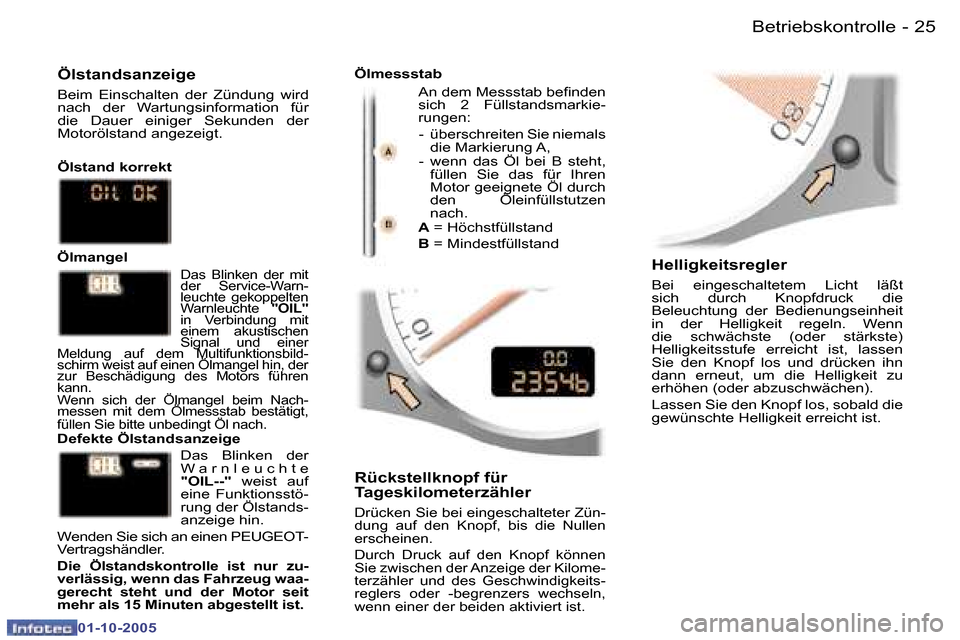 Betriebskontrolle - 25

Ölstandsanzeige

Beim Einschalten der Zündung wird nach der Wartungsinformation für die Dauer einiger Sekunden der Motorölstand angezeigt.

Ölstand korrekt

OIL OK

Ölmangel

OIL

Das Blinken der mit der Service-Warnleuchte gekoppelten Warnleuchte "OIL" in Verbindung mit einem akustischen Signal und einer Meldung auf dem Multifunktionsbildschirm weist auf einen Ölmangel hin, der zur Beschädigung des Motors führen kann.

Wenn sich der Ölmangel beim Nachmessen mit dem Ölmessstab bestätigt, füllen Sie bitte unbedingt Öl nach.

Defekte Ölstandsanzeige

OIL --

Das Blinken der Warnleuchte "OIL--" weist auf eine Funktionsstörung der Ölstandsanzeige hin.

Wenden Sie sich an einen PEUGEOT-Vertragshändler.

Die Ölstandskontrolle ist nur zuverlässig, wenn das Fahrzeug waagerecht steht und der Motor seit mehr als 15 Minuten abgestellt ist.

Ölmessstab

A

B

An dem Messstab befinden sich 2 Füllstandsmarkierungen:

- überschreiten Sie niemals die Markierung A,
- wenn das Öl bei B steht, füllen Sie das für Ihren Motor geeignete Öl durch den Öleinfüllstutzen nach.

A = Höchstfüllstand
B = Mindestfüllstand

10

0.0
23546

Rückstellknopf für Tageskilometerzähler

Drücken Sie bei eingeschalteter Zündung auf den Knopf, bis die Nullen erscheinen.

Durch Druck auf den Knopf können Sie zwischen der Anzeige der Kilometerzähler und des Geschwindigkeitsreglers oder -begrenzers wechseln, wenn einer der beiden aktiviert ist.

80

Helligkeitsregler

Bei eingeschaltetem Licht läßt sich durch Knopfdruck die Beleuchtung der Bedienungseinheit in der Helligkeit regeln. Wenn die schwächste (oder stärkste) Helligkeitsstufe erreicht ist, lassen Sie den Knopf los und drücken ihn dann erneut, um die Helligkeit zu erhöhen (oder abzuschwächen).

Lassen Sie den Knopf los, sobald die gewünschte Helligkeit erreicht ist.

Infotec 01-10-2005

carmanualsonline.info