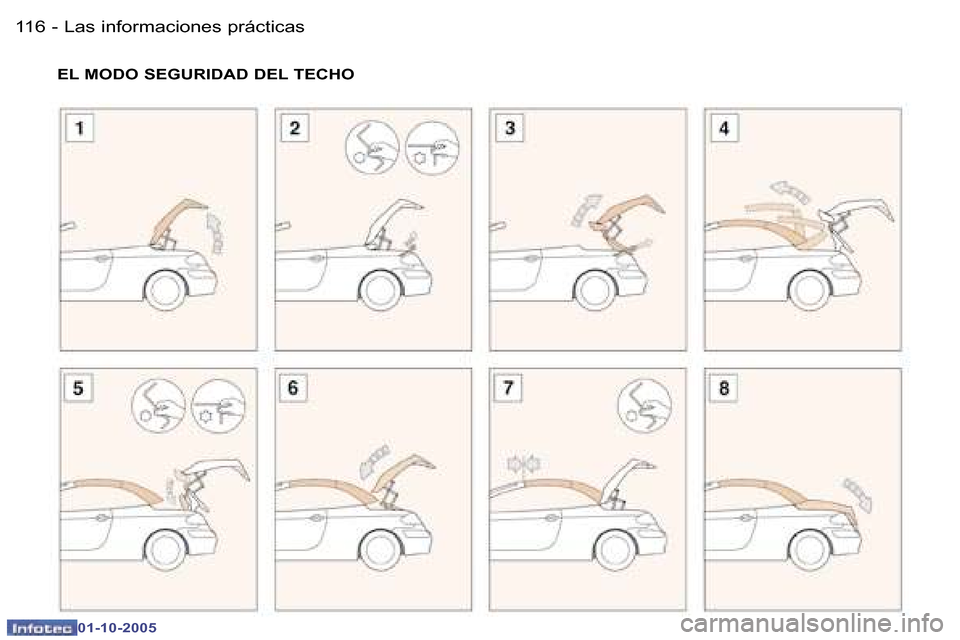 116 - Las informaciones prácticas

EL MODO SEGURIDAD DEL TECHO

1

2

3

4

5

6

7

8

Infotec 01-10-2005

carmanualsonline.info