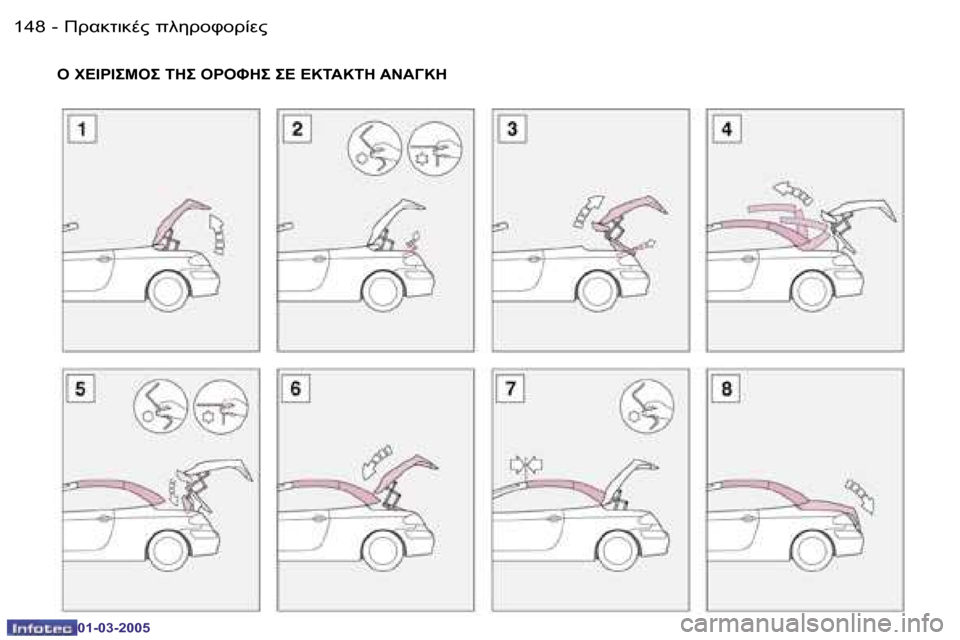 148 - Πρακτικές πληροφορίες

Ο ΧΕΙΡΙΣΜΟΣ ΤΗΣ ΟΡΟΦΗΣ ΣΕ ΕΚΤΑΚΤΗ ΑΝΑΓΚΗ

1

2

3

4

5

6

7

8

Infotec 01-03-2005

carmanualsonline.info