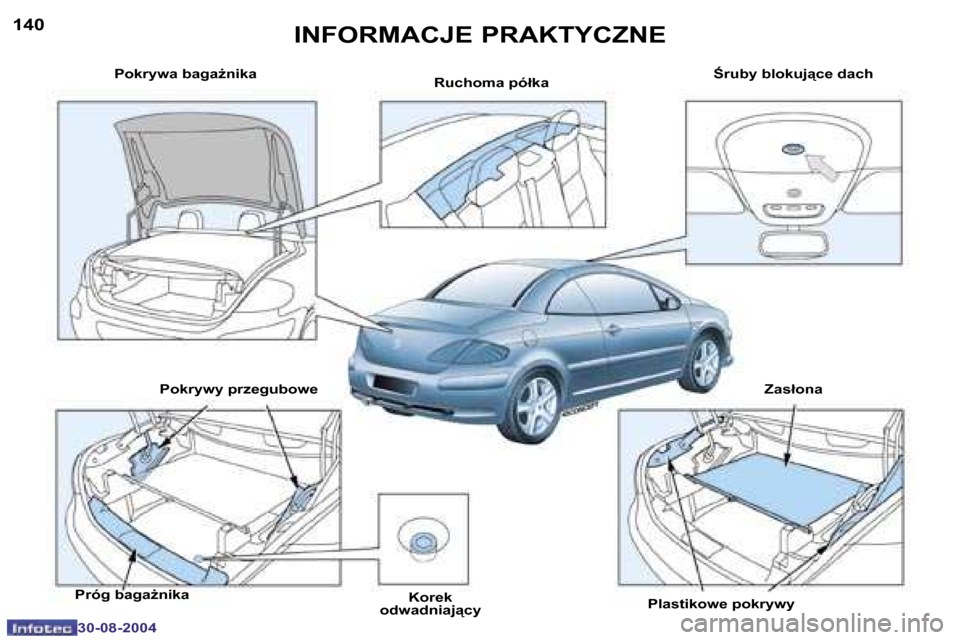 140

INFORMACJE PRAKTYCZNE

Pokrywa bagażnika

Ruchoma półka

Śruby blokujące dach

Pokrywy przegubowe

Zasłona

Próg bagażnika

Korek odwadniający

Plastikowe pokrywy

Infotec 30-08-2004

carmanualsonline.info