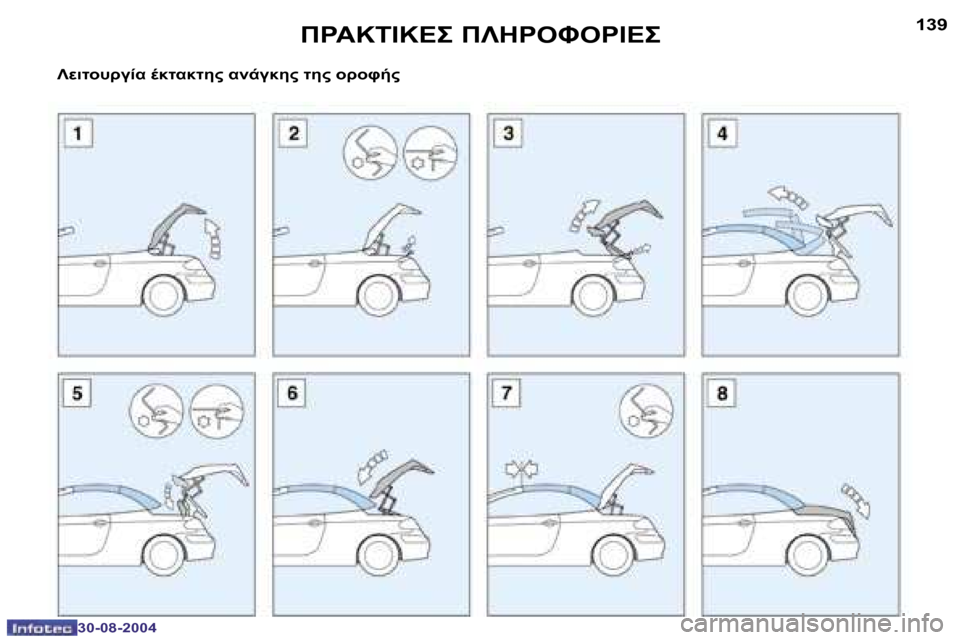 ΠΡΑΚΤΙΚΕΣ ΠΛΗΡΟΦΟΡΙΕΣ

139

Λειτουργία έκτακτης ανάγκης της οροφής

1

2

3

4

5

6

7

8

Infotec 30-08-2004

carmanualsonline.info