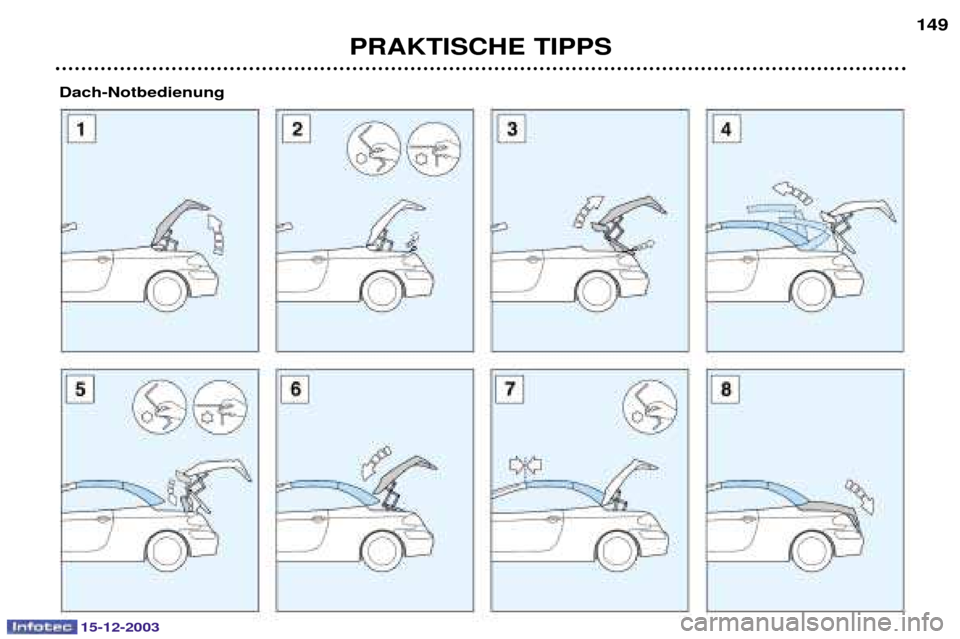 149

PRAKTISCHE TIPPS

Dach-Notbedienung

1

2

3

4

5

6

7

8

Infotec 15-12-2003

carmanualsonline.info