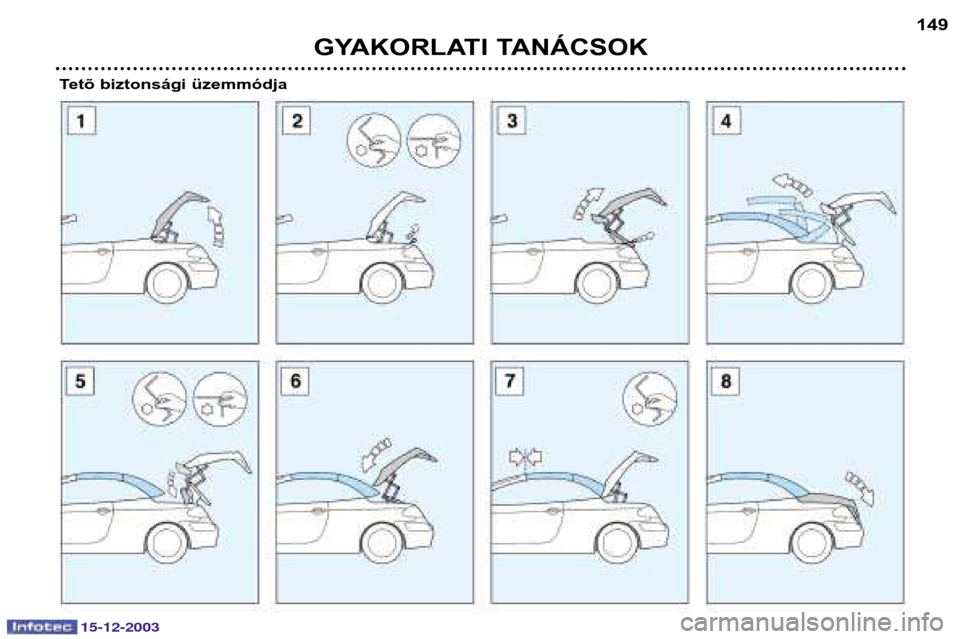 149

GYAKORLATI TANÁCSOK

Tetõ biztonsági üzemmódja

1

2

3

4

5

6

7

8

Infotec 15-12-2003

carmanualsonline.info