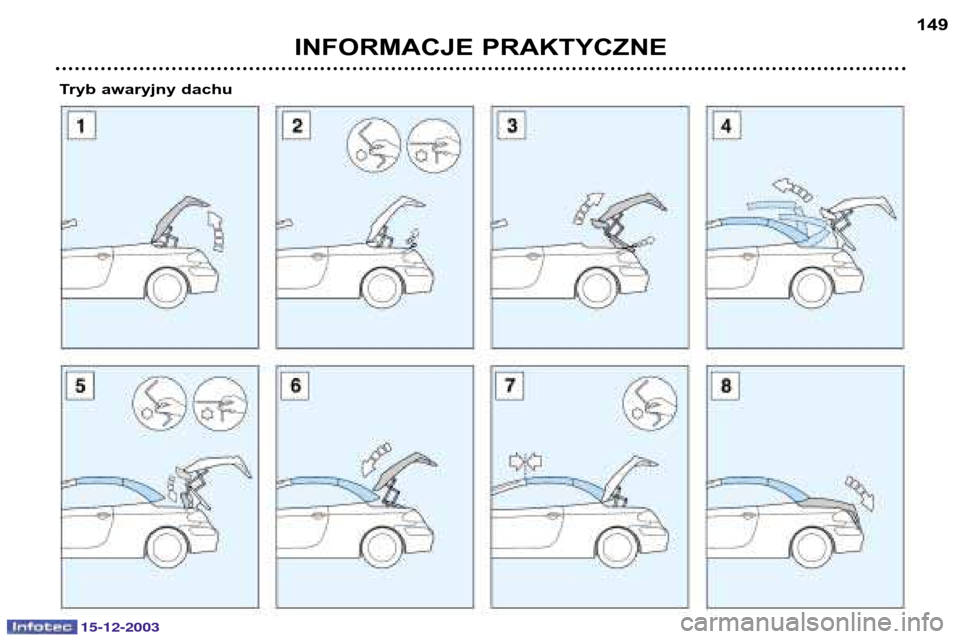 149

INFORMACJE PRAKTYCZNE

Tryb awaryjny dachu

1

2

3

4

5

6

7

8

Infotec 15-12-2003

carmanualsonline.info