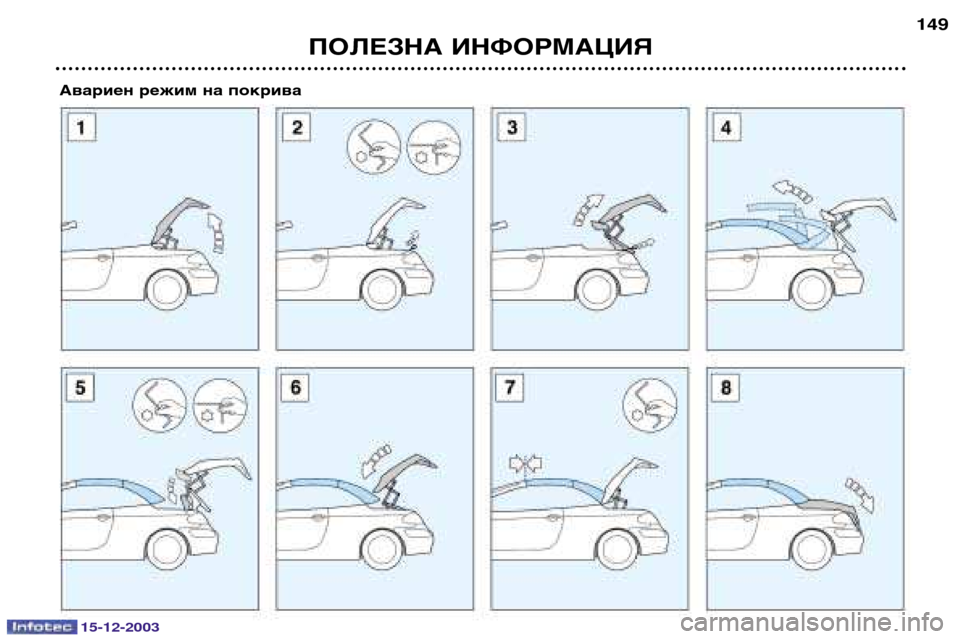 149

ПОЛЕЗНА ИНФОРМАЦИЯ

Авариен режим на покрива

1

2

3

4

5

6

7

8

Infotec 15-12-2003

carmanualsonline.info