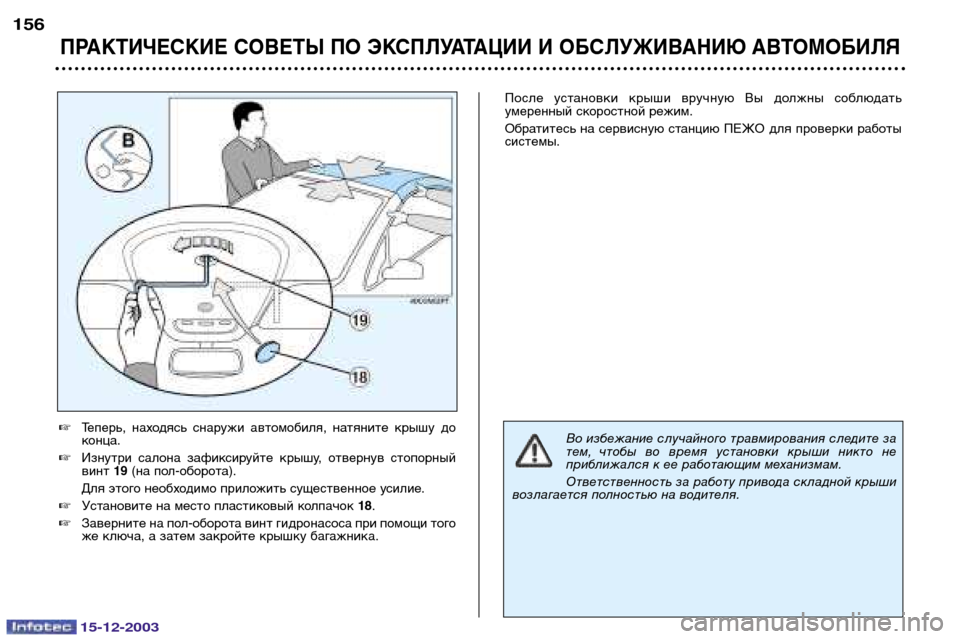 156

ПРАКТИЧЕСКИЕ СОВЕТЫ ПО ЭКСПЛУАТАЦИИ И ОБСЛУЖИВАНИЮ АВТОМОБИЛЯ

B

19

18

☞ Теперь, находясь снаружи автомобиля, натяните крышу до конца.

☞ Изнутри салона зафиксируйте крышу, отвернув стопорный винт 19 (на пол-оборота).

Для этого необходимо приложить существенное усилие.

☞ Установите на место пластиковый колпачок 18.

☞ Заверните на пол-оборота винт гидронасоса при помощи того же ключа, а затем закройте крышку багажника.

После установки крыши вручную Вы должны соблюдать умеренный скоростной режим.

Обратитесь на сервисную станцию ПЕЖО для проверки работы системы.

Во избежание случайного травмирования следите за тем, чтобы во время установки крыши никто не приближался к ее работающим механизмам.

Ответственность за работу привода складной крыши возлагается полностью на водителя.

Infotec 15-12-2003

carmanualsonline.info