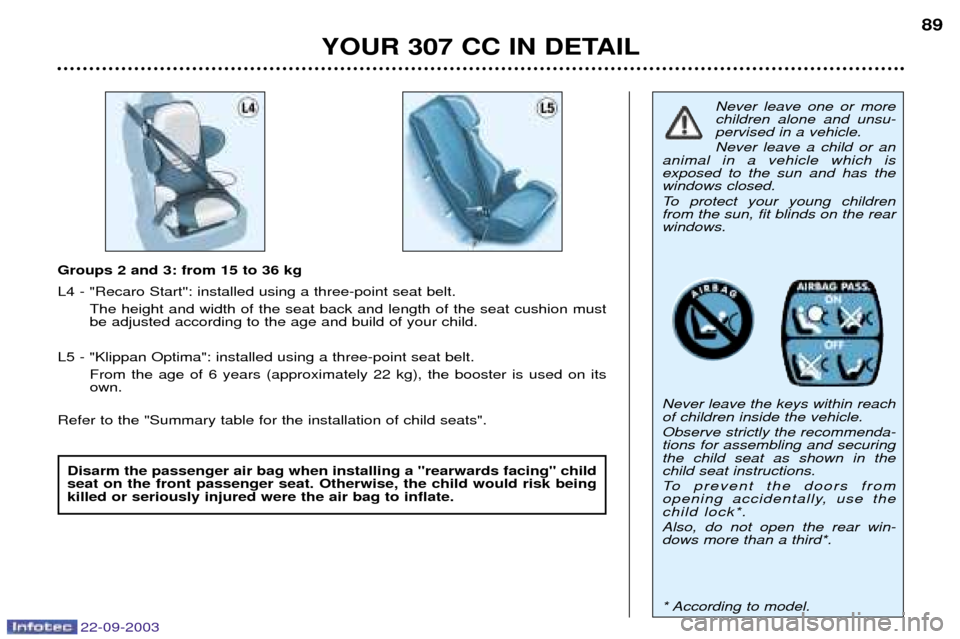 YOUR 307 CC IN DETAIL

89

L4

L5

Groups 2 and 3: from 15 to 36 kg

L4 - "Recaro Start": installed using a three-point seat belt.
The height and width of the seat back and length of the seat cushion must be adjusted according to the age and build of your child.

L5 - "Klippan Optima": installed using a three-point seat belt.
From the age of 6 years (approximately 22 kg), the booster is used on its own.

Refer to the "Summary table for the installation of child seats".

Disarm the passenger air bag when installing a "rearwards facing" child seat on the front passenger seat. Otherwise, the child would risk being killed or seriously injured were the air bag to inflate.

Never leave one or more children alone and unsupervised in a vehicle.
Never leave a child or an animal in a vehicle which is exposed to the sun and has the windows closed.
To protect your young children from the sun, fit blinds on the rear windows.

AIRBAG

AIRBAG PASS.
ON
OFF

Never leave the keys within reach of children inside the vehicle.
Observe strictly the recommendations for assembling and securing the child seat as shown in the child seat instructions.
To prevent the doors from opening accidentally, use the child lock*.
Also, do not open the rear windows more than a third*.

* According to model.

Infotec 22-09-2003

carmanualsonline.info