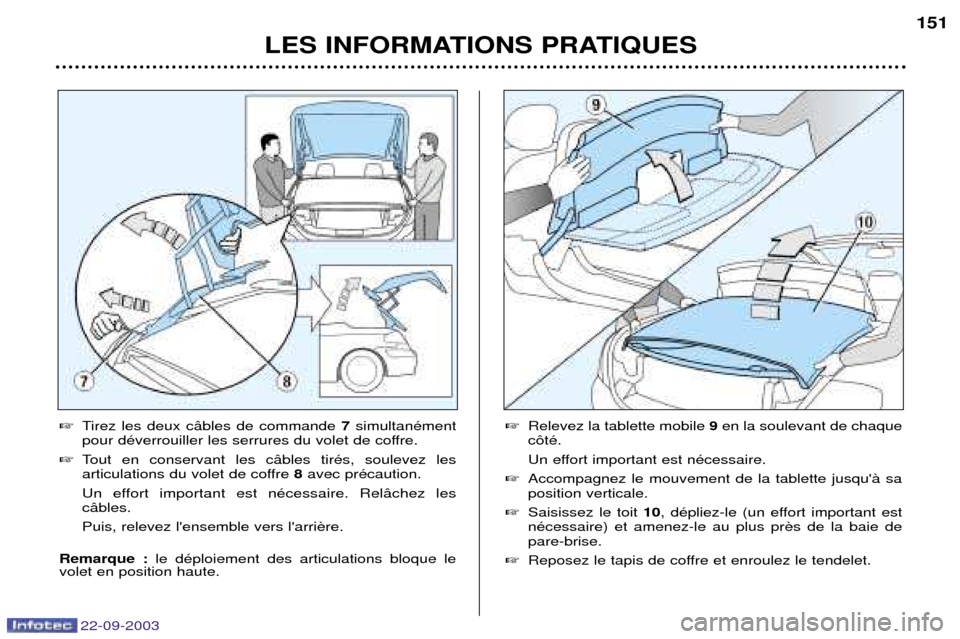 151

LES INFORMATIONS PRATIQUES

7

8

☞ Tirez les deux câbles de commande 7 simultanément pour déverrouiller les serrures du volet de coffre.

☞ Tout en conservant les câbles tirés, soulevez les articulations du volet de coffre 8 avec précaution.

Un effort important est nécessaire. Relâchez les câbles.

Puis, relevez l'ensemble vers l'arrière.

Remarque : le déploiement des articulations bloque le volet en position haute.

9

10

☞ Relevez la tablette mobile 9 en la soulevant de chaque côté.

Un effort important est nécessaire.

☞ Accompagnez le mouvement de la tablette jusqu'à sa position verticale.

☞ Saisissez le toit 10, dépliez-le (un effort important est nécessaire) et amenez-le au plus près de la baie de pare-brise.

☞ Reposez le tapis de coffre et enroulez le tendelet.

Infotec 22-09-2003

carmanualsonline.info