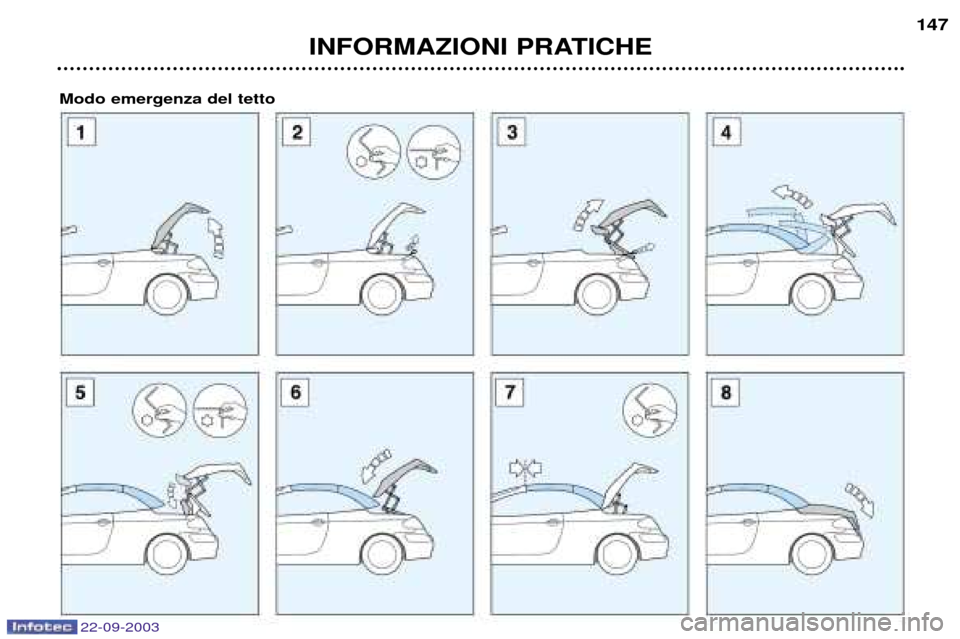 147

INFORMAZIONI PRATICHE

Modo emergenza del tetto

1

2

3

4

5

6

7

8

Infotec 22-09-2003

carmanualsonline.info