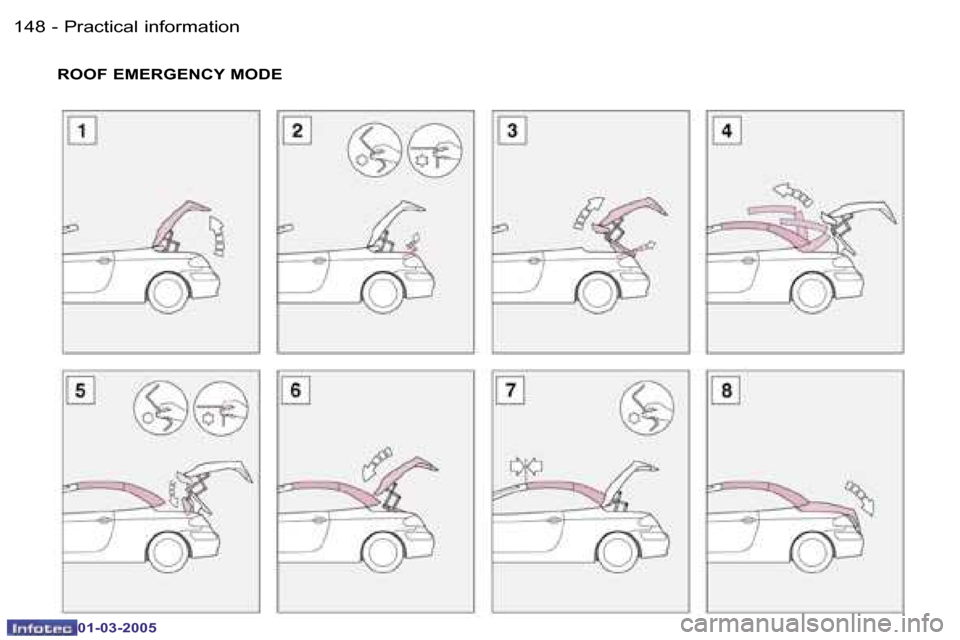 148 - Practical information

ROOF EMERGENCY MODE

1

2

3

4

5

6

7

8

Infotec 01-03-2005

carmanualsonline.info