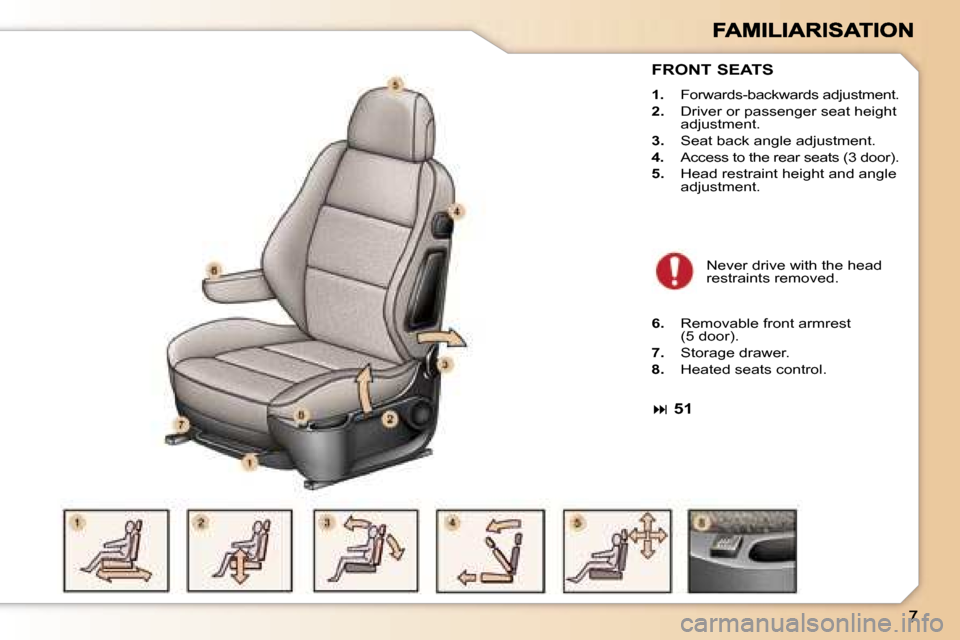 FAMILIARISATION

FRONT SEATS

1. Forwards-backwards adjustment.
2. Driver or passenger seat height adjustment.
3. Seat back angle adjustment.
4. Access to the rear seats (3 door).
5. Head restraint height and angle adjustment.

Never drive with the head restraints removed.

6. Removable front armrest (5 door).
7. Storage drawer.
8. Heated seats control.

⏭ 51

5
4
6
3
8
2
7
1

1
2
3
4
5
8

7

carmanualsonline.info