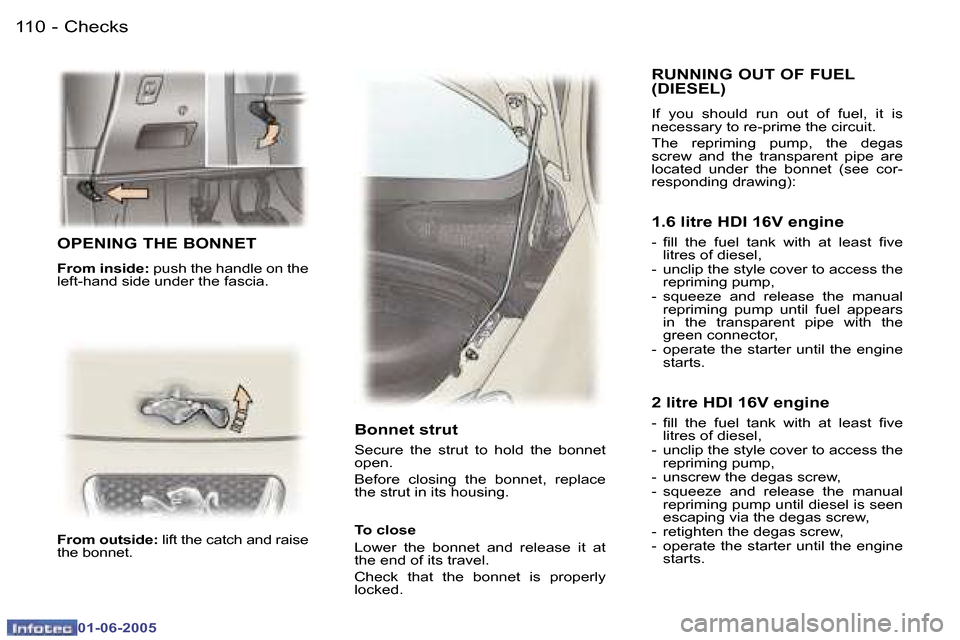 110 - Checks

OPENING THE BONNET

From inside: push the handle on the left-hand side under the fascia.

From outside: lift the catch and raise the bonnet.

Bonnet strut

Secure the strut to hold the bonnet open.

Before closing the bonnet, replace the strut in its housing.

To close

Lower the bonnet and release it at the end of its travel.

Check that the bonnet is properly locked.

RUNNING OUT OF FUEL (DIESEL)

If you should run out of fuel, it is necessary to re-prime the circuit.

The repriming pump, the degas screw and the transparent pipe are located under the bonnet (see corresponding drawing):

1.6 litre HDI 16V engine

- fill the fuel tank with at least five litres of diesel,
- unclip the style cover to access the repriming pump,
- squeeze and release the manual repriming pump until fuel appears in the transparent pipe with the green connector,
- operate the starter until the engine starts.

2 litre HDI 16V engine

- fill the fuel tank with at least five litres of diesel,
- unclip the style cover to access the repriming pump,
- unscrew the degas screw,
- squeeze and release the manual repriming pump until diesel is seen escaping via the degas screw,
- retighten the degas screw,
- operate the starter until the engine starts.

Infotec 01-06-2005

carmanualsonline.info