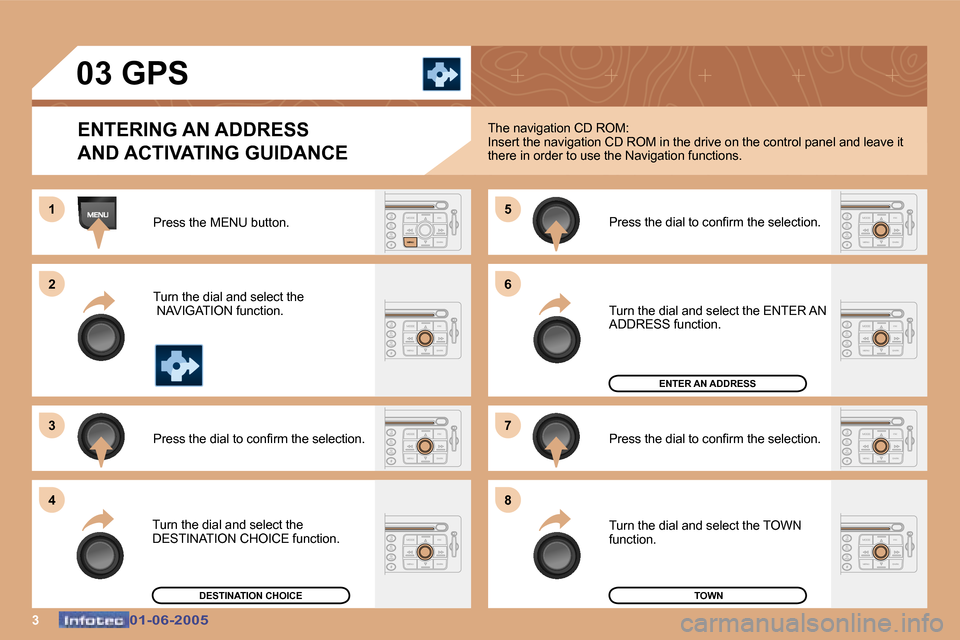 03 GPS

ENTERING AN ADDRESS AND ACTIVATING GUIDANCE

The navigation CD ROM:
Insert the navigation CD ROM in the drive on the control panel and leave it there in order to use the Navigation functions.

1

MENU

Press the MENU button.

2

Turn the dial and select the NAVIGATION function.

3

Press the dial to confirm the selection.

4

Turn the dial and select the DESTINATION CHOICE function.

DESTINATION CHOICE

5

Press the dial to confirm the selection.

6

Turn the dial and select the ENTER AN ADDRESS function.

ENTER AN ADDRESS

7

Press the dial to confirm the selection.

8

Turn the dial and select the TOWN function.

TOWN

3

Infotec 01-06-2005

carmanualsonline.info