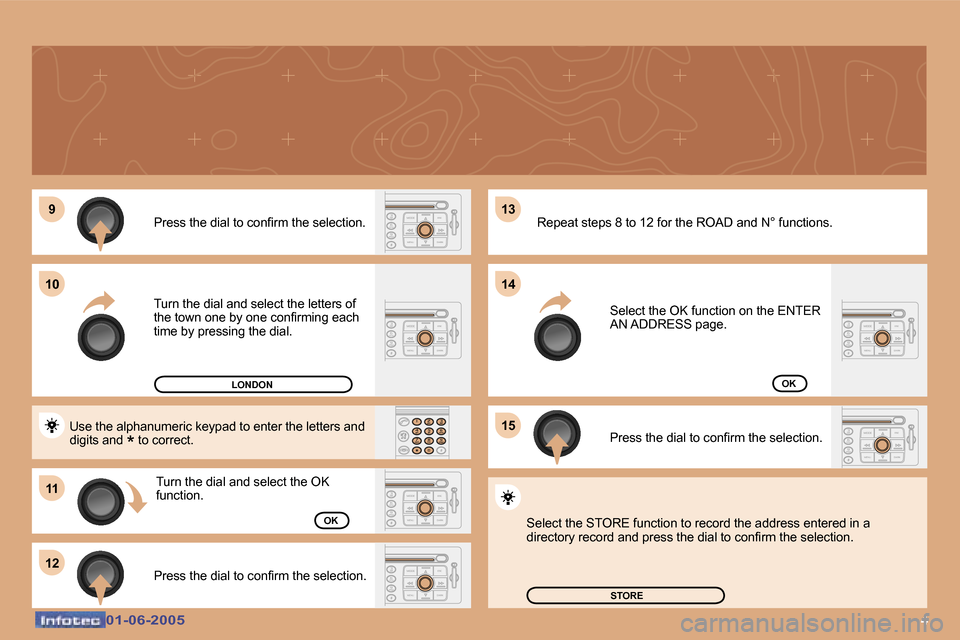 9

Press the dial to confirm the selection.

10

Turn the dial and select the letters of the town one by one confirming each time by pressing the dial.

LONDON

Use the alphanumeric keypad to enter the letters and digits and * to correct.

11

Turn the dial and select the OK function.

OK

12

Press the dial to confirm the selection.

13

Repeat steps 8 to 12 for the ROAD and N° functions.

14

Select the OK function on the ENTER AN ADDRESS page.

OK

15

Press the dial to confirm the selection.

Select the STORE function to record the address entered in a directory record and press the dial to confirm the selection.

STORE

Infotec 01-06-2005

carmanualsonline.info