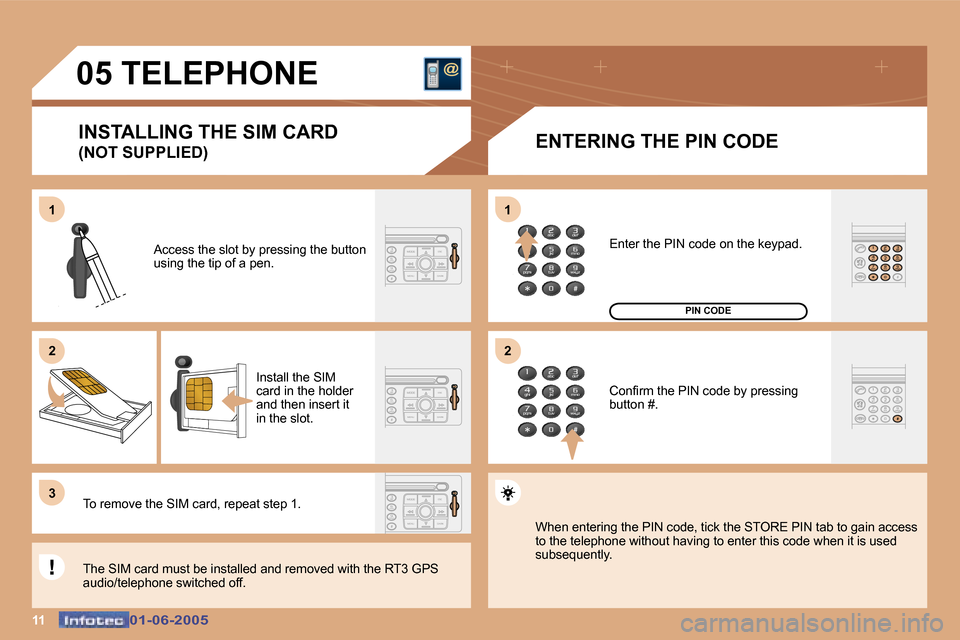 05 TELEPHONE

INSTALLING THE SIM CARD
(NOT SUPPLIED)

1

Access the slot by pressing the button using the tip of a pen.

2

Install the SIM card in the holder and then insert it in the slot.

3

To remove the SIM card, repeat step 1.

!

The SIM card must be installed and removed with the RT3 GPS audio/telephone switched off.

ENTERING THE PIN CODE

1

Enter the PIN code on the keypad.

PIN CODE

2

Confirm the PIN code by pressing button #.

When entering the PIN code, tick the STORE PIN tab to gain access to the telephone without having to enter this code when it is used subsequently.

11 Infotec 01-06-2005

carmanualsonline.info