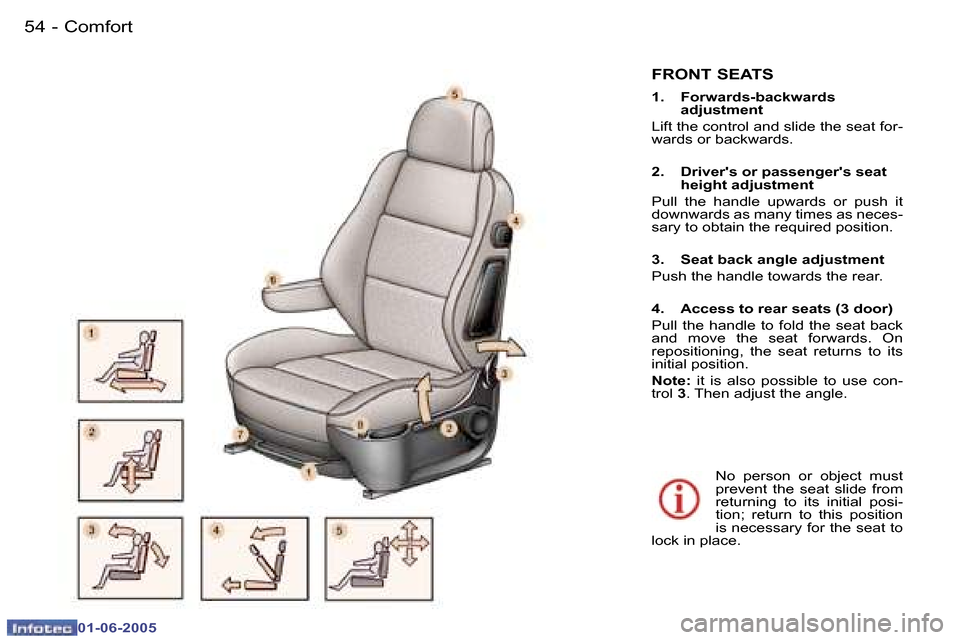 54 - Comfort

5

4

6

3

8

2

7

1

1

2

3

4

5

FRONT SEATS

1. Forwards-backwards adjustment

Lift the control and slide the seat forwards or backwards.

2. Driver's or passenger's seat height adjustment

Pull the handle upwards or push it downwards as many times as necessary to obtain the required position.

3. Seat back angle adjustment

Push the handle towards the rear.

4. Access to rear seats (3 door)

Pull the handle to fold the seat back and move the seat forwards. On repositioning, the seat returns to its initial position.

Note: it is also possible to use control 3. Then adjust the angle.

No person or object must prevent the seat slide from returning to its initial position; return to this position is necessary for the seat to lock in place.

Infotec 01-06-2005

carmanualsonline.info