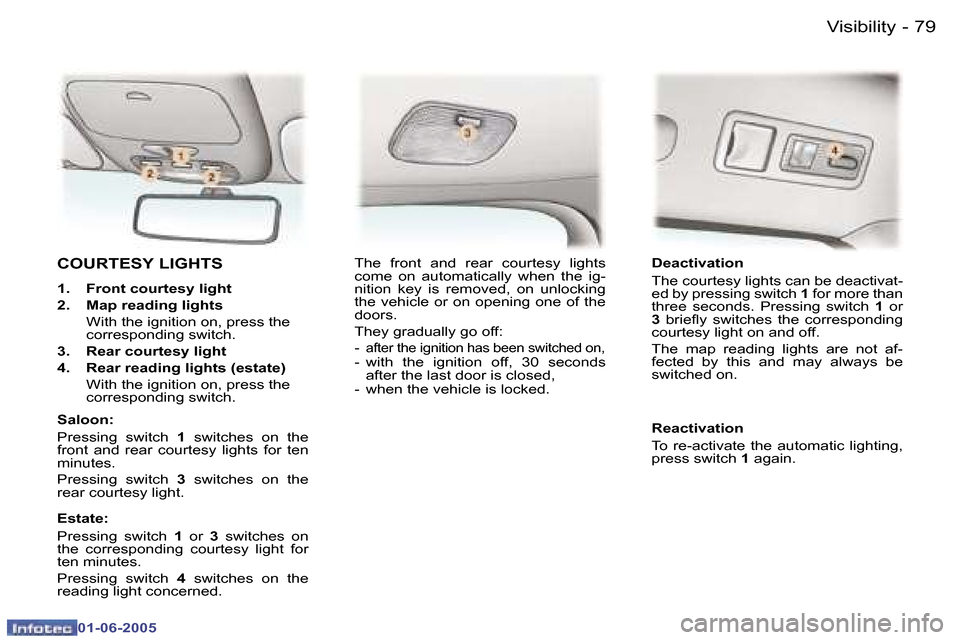 Visibility - 79

1
2
2

3

4

COURTESY LIGHTS

1. Front courtesy light
2. Map reading lights
With the ignition on, press the corresponding switch.
3. Rear courtesy light
4. Rear reading lights (estate)
With the ignition on, press the corresponding switch.

Saloon:
Pressing switch 1 switches on the front and rear courtesy lights for ten minutes.
Pressing switch 3 switches on the rear courtesy light.

Estate:
Pressing switch 1 or 3 switches on the corresponding courtesy light for ten minutes.
Pressing switch 4 switches on the reading light concerned.

The front and rear courtesy lights come on automatically when the ignition key is removed, on unlocking the vehicle or on opening one of the doors.
They gradually go off:
- after the ignition has been switched on,
- with the ignition off, 30 seconds after the last door is closed,
- when the vehicle is locked.

Deactivation
The courtesy lights can be deactivated by pressing switch 1 for more than three seconds. Pressing switch 1 or 3 briefly switches the corresponding courtesy light on and off.
The map reading lights are not affected by this and may always be switched on.

Reactivation
To re-activate the automatic lighting, press switch 1 again.

Infotec 01-06-2005

carmanualsonline.info