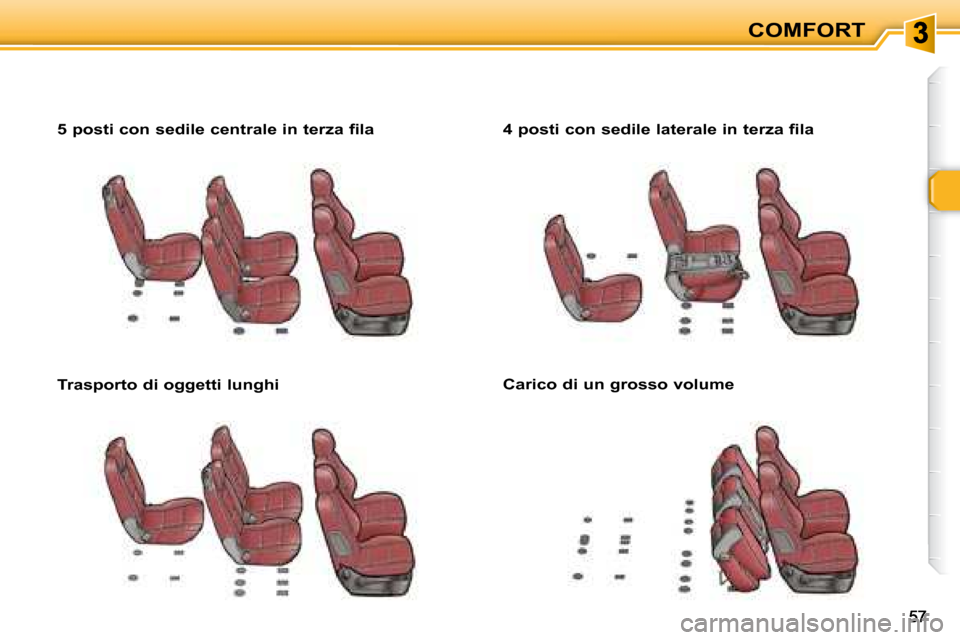 COMFORT

3

5 posti con sedile centrale in terza fila

4 posti con sedile laterale in terza fila

Trasporto di oggetti lunghi

Carico di un grosso volume

57

carmanualsonline.info