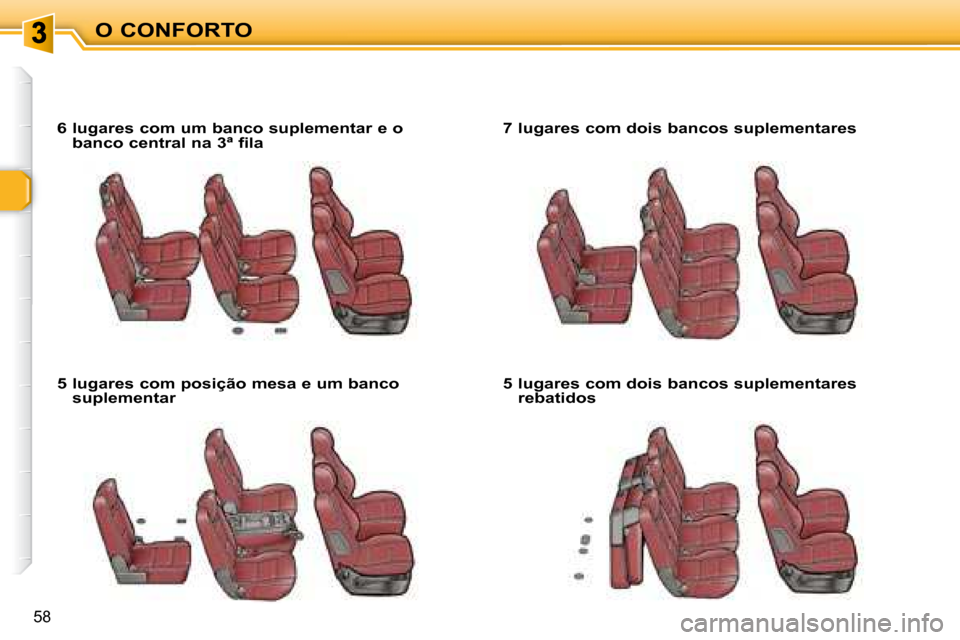 3 O CONFORTO

6 lugares com um banco suplementar e o banco central na 3ª fila

7 lugares com dois bancos suplementares

5 lugares com posição mesa e um banco suplementar

5 lugares com dois bancos suplementares rebatidos

58

carmanualsonline.info