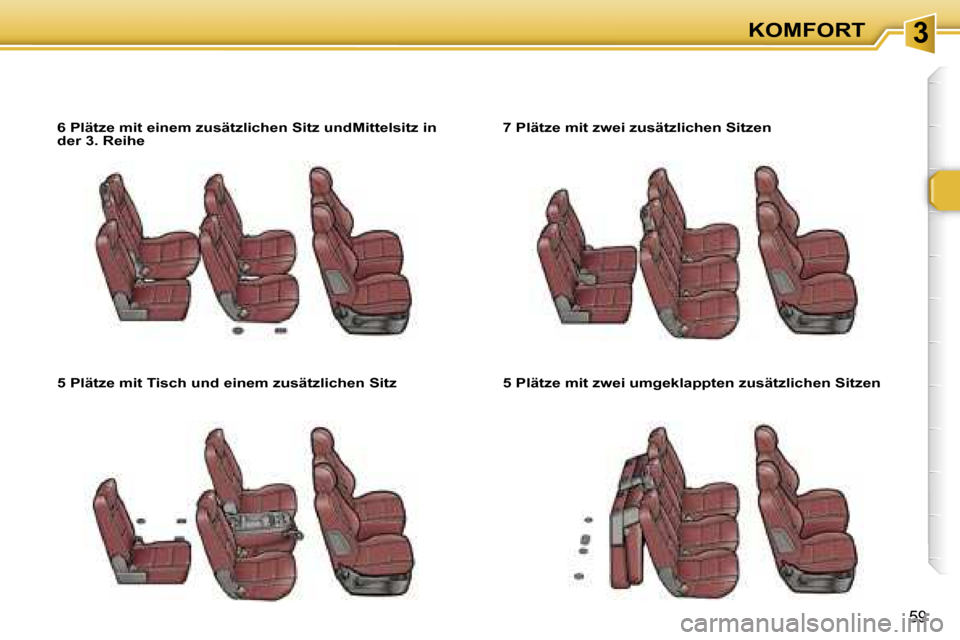 KOMFORT

3

6 Plätze mit einem zusätzlichen Sitz undMittelsitz in der 3. Reihe

7 Plätze mit zwei zusätzlichen Sitzen

5 Plätze mit Tisch und einem zusätzlichen Sitz

5 Plätze mit zwei umgeklappten zusätzlichen Sitzen

59

carmanualsonline.info