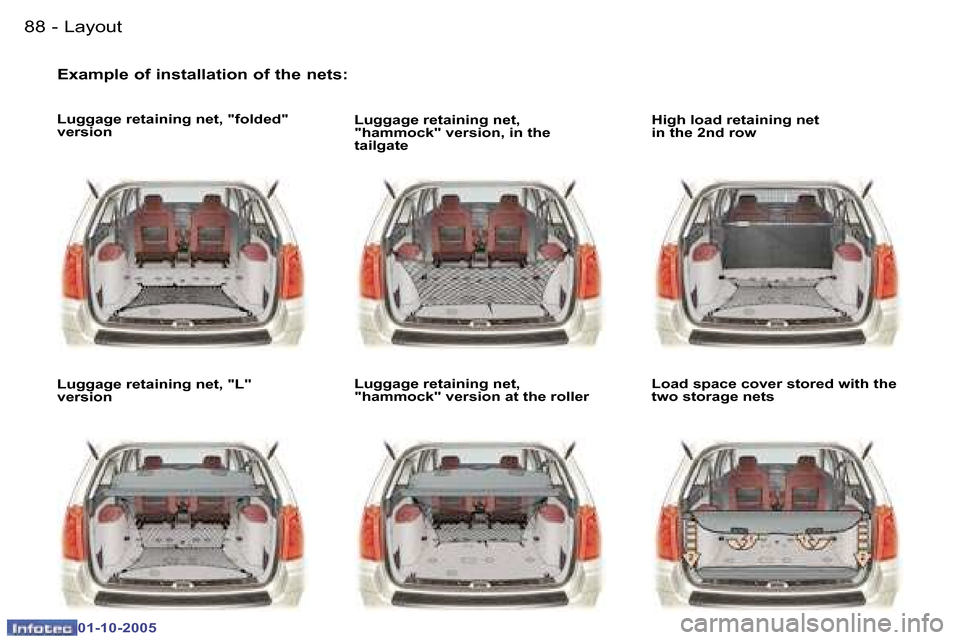 88 - Layout

Example of installation of the nets:

Luggage retaining net, "folded" version

Luggage retaining net, "hammock" version, in the tailgate

High load retaining net in the 2nd row

Luggage retaining net, "L" version

Luggage retaining net, "hammock" version at the roller

Load space cover stored with the two storage nets

Infotec 01-10-2005

carmanualsonline.info