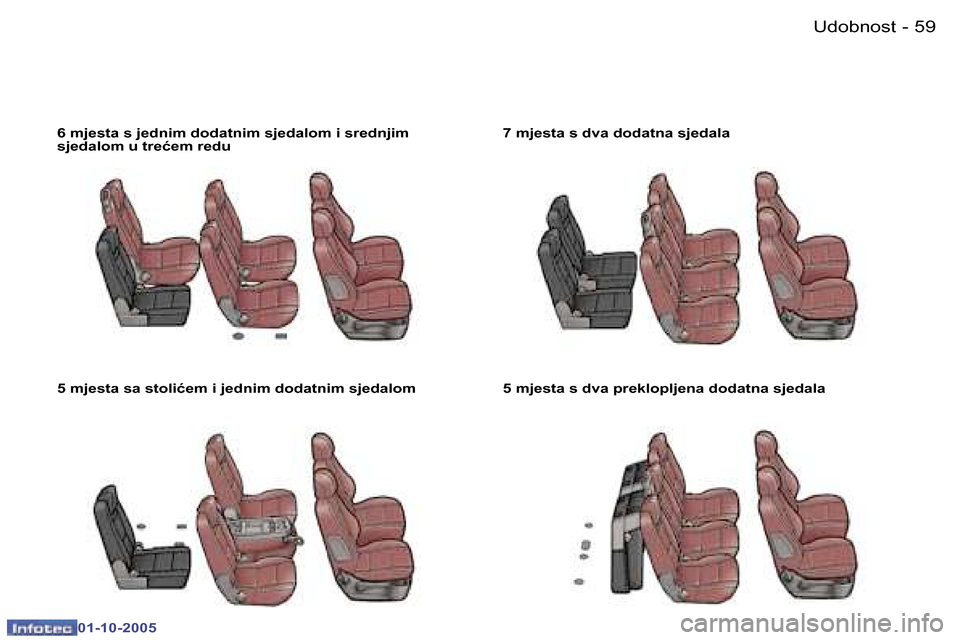 Udobnost - 59

6 mjesta s jednim dodatnim sjedalom i srednjim sjedalom u trećem redu

7 mjesta s dva dodatna sjedala

5 mjesta sa stolićem i jednim dodatnim sjedalom

5 mjesta s dva preklopljena dodatna sjedala

Infotec 01-10-2005

carmanualsonline.info