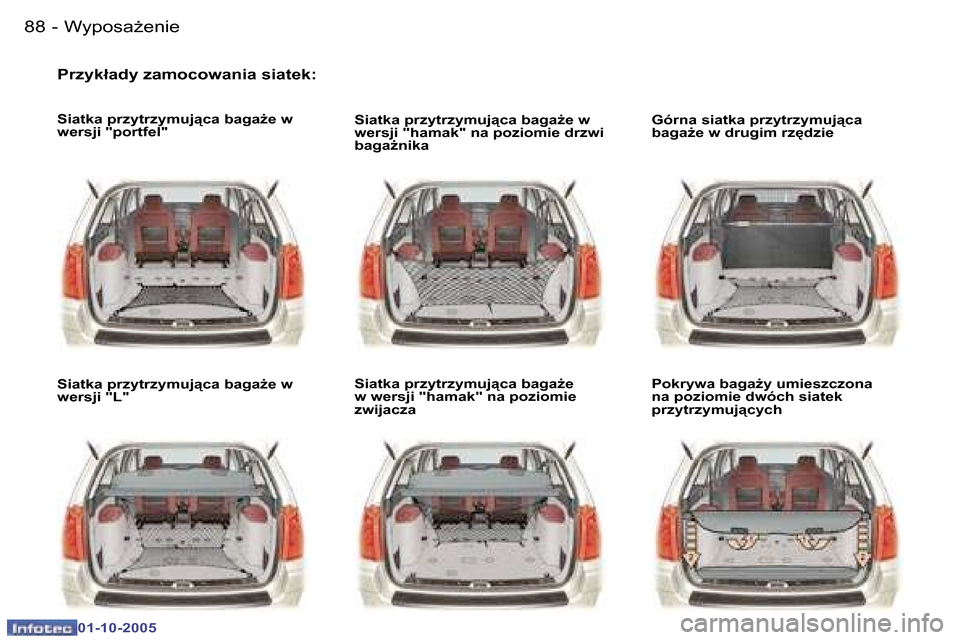 88 - Wyposażenie

Przykłady zamocowania siatek:

Siatka przytrzymująca bagaże w wersji "portfel"

Siatka przytrzymująca bagaże w wersji "hamak" na poziomie drzwi bagażnika

Górna siatka przytrzymująca bagaże w drugim rzędzie

Siatka przytrzymująca bagaże w wersji "L"

Siatka przytrzymująca bagaże w wersji "hamak" na poziomie zwijacza

Pokrywa bagaży umieszczona na poziomie dwóch siatek przytrzymujących

Infotec 01-10-2005

carmanualsonline.info