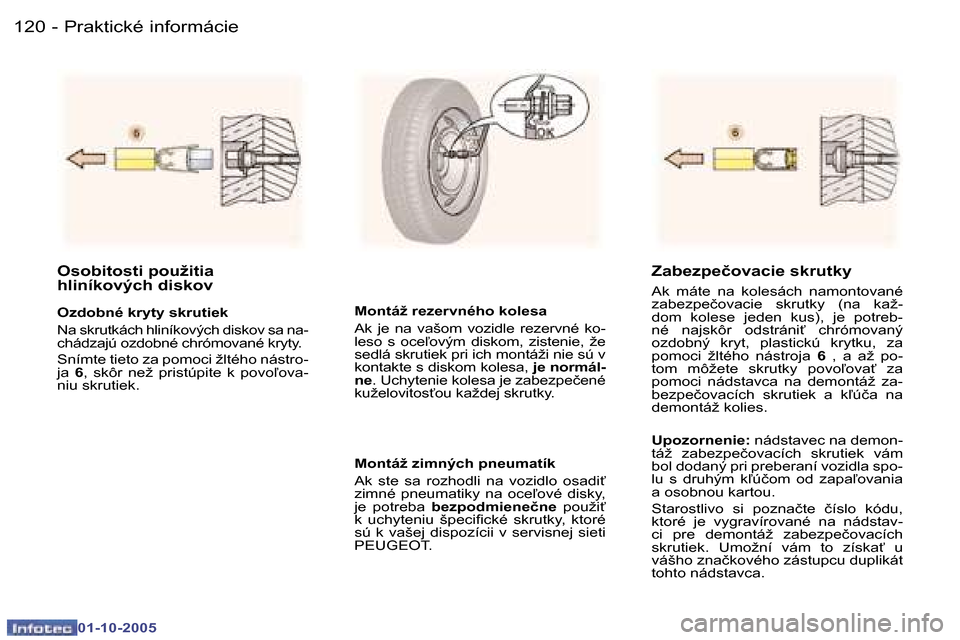 120 - Praktické informácie

6

OK

6

Osobitosti použitia hliníkových diskov

Ozdobné kryty skrutiek

Na skrutkách hliníkových diskov sa nachádzajú ozdobné chrómované kryty.

Snímte tieto za pomoci žltého nástroja 6, skôr než pristúpite k povoľovaniu skrutiek.

Montáž rezervného kolesa

Ak je na vašom vozidle rezervné koleso s oceľovým diskom, zistenie, že sedlá skrutiek pri ich montáži nie sú v kontakte s diskom kolesa, je normálne. Uchytenie kolesa je zabezpečené kuželovitosťou každej skrutky.

Montáž zimných pneumatík

Ak ste sa rozhodli na vozidlo osadiť zimné pneumatiky na oceľové disky, je potreba bezpodmienečne použiť k uchyteniu špecifické skrutky, ktoré sú k vašej dispozícii v servisnej sieti PEUGEOT.

Zabezpečovacie skrutky

Ak máte na kolesách namontované zabezpečovacie skrutky (na každom kolese jeden kus), je potrebné najskôr odstrániť chrómovaný ozdobný kryt, plastickú krytku, za pomoci žltého nástroja 6 , a až potom môžete skrutky povoľovať za pomoci nádstavca na demontáž zabezpečovacích skrutiek a kľúča na demontáž kolies.

Upozornenie: nádstavec na demontáž zabezpečovacích skrutiek vám bol dodaný pri preberaní vozidla spolu s druhým kľúčom od zapaľovania a osobnou kartou.

Starostlivo si poznačte číslo kódu, ktoré je vygravírované na nádstavci pre demontáž zabezpečovacích skrutiek. Umožní vám to získať u vášho značkového zástupcu duplikát tohto nádstavca.

Infotec 01-10-2005

carmanualsonline.info