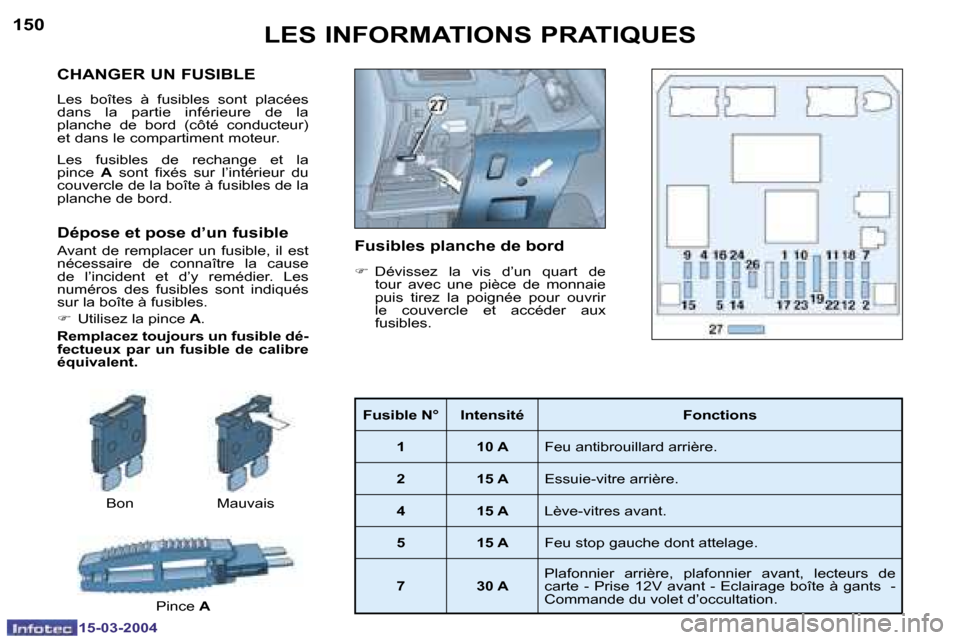 150

LES INFORMATIONS PRATIQUES

CHANGER UN FUSIBLE

Les boîtes à fusibles sont placées dans la partie inférieure de la planche de bord (côté conducteur) et dans le compartiment moteur.

Les fusibles de rechange et la pince A sont fixés sur l'intérieur du couvercle de la boîte à fusibles de la planche de bord.

Dépose et pose d'un fusible

Avant de remplacer un fusible, il est nécessaire de connaître la cause de l'incident et d'y remédier. Les numéros des fusibles sont indiqués sur la boîte à fusibles.

☞ Utilisez la pince A.

Remplacez toujours un fusible défectueux par un fusible de calibre équivalent.

Bon

Mauvais

Pince A

27

Fusibles planche de bord

☞ Dévissez la vis d'un quart de tour avec une pièce de monnaie puis tirez la poignée pour ouvrir le couvercle et accéder aux fusibles.

9 4 16 24 26 1 10 11 18 7

15 5 14 17 23 19 22 12 2

27

| Fusible N° | Intensité | Fonctions |
|---|---|---|
| 1 | 10 A | Feu antibrouillard arrière. |
| 2 | 15 A | Essuie-vitre arrière. |
| 4 | 15 A | Lève-vitres avant. |
| 5 | 15 A | Feu stop gauche dont attelage. |
| 7 | 30 A | Plafonnier arrière, plafonnier avant, lecteurs de carte - Prise 12V avant - Eclairage boîte à gants - Commande du volet d'occultation. |

Infotec 15-03-2004

carmanualsonline.info