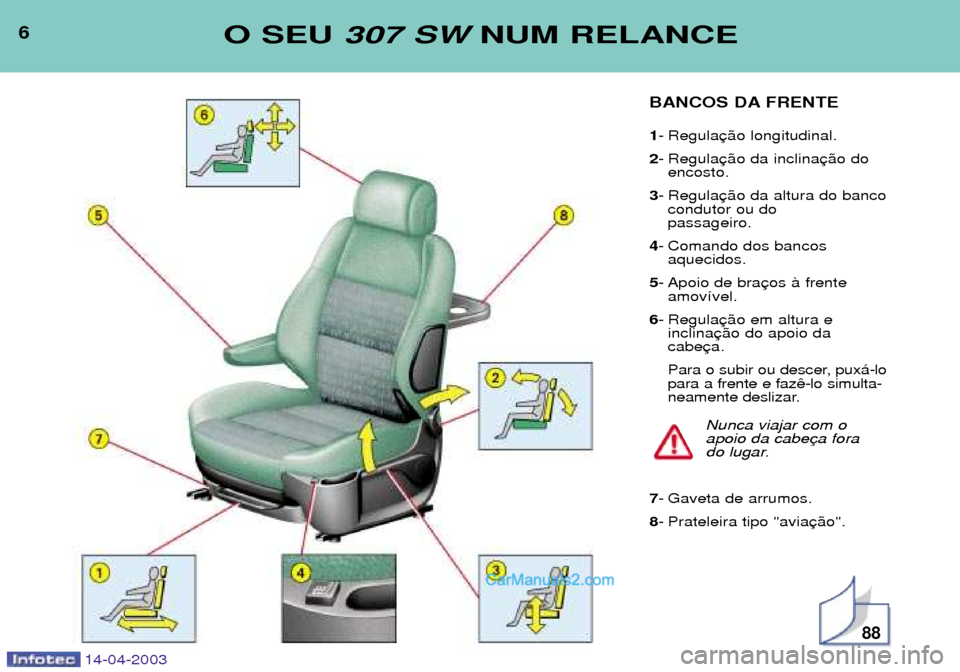 6

O SEU 307 SW NUM RELANCE

6

5

8

2

7

1

4

3

BANCOS DA FRENTE

1- Regulação longitudinal.

2- Regulação da inclinação do encosto.

3- Regulação da altura do banco condutor ou do passageiro.

4- Comando dos bancos aquecidos.

5- Apoio de braços à frente amovível.

6- Regulação em altura e inclinação do apoio da cabeça.

Para o subir ou descer, puxá-lo para a frente e fazê-lo simultaneamente deslizar.

Nunca viajar com o apoio da cabeça fora do lugar.

7- Gaveta de arrumos.

8- Prateleira tipo "aviação".

CarManuals2.com

88

Infotec 14-04-2003

carmanualsonline.info