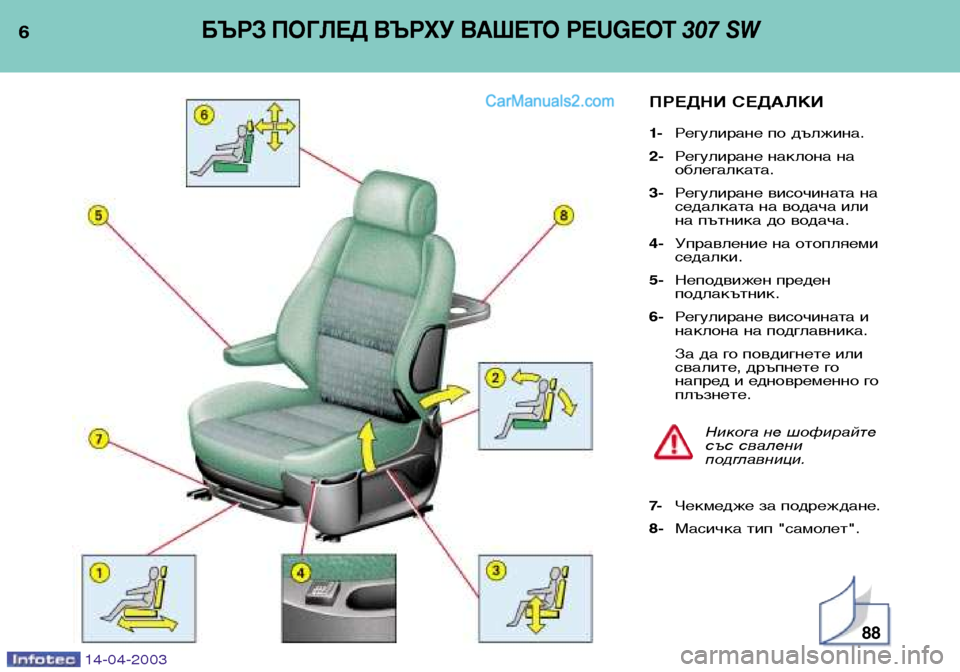 6 БЪРЗ ПОГЛЕД ВЪРХУ ВАШЕТО PEUGEOT 307 SW

CarManuals2.com

6

5

8

2

7

1

4

3

ПРЕДНИ СЕДАЛКИ

1- Регулиране по дължина.

2- Регулиране наклона на облегалката.

3- Регулиране височината на седалката на водача или на пътника до водача.

4- Управление на отопляеми седалки.

5- Неподвижен преден подлакътник.

6- Регулиране височината и наклона на подглавника.

За да го повдигнете или свалите, дръпнете го напред и едновременно го плъзнете.

Никога не шофирайте със свалени подглавници.

7- Чекмедже за подреждане.

8- Масичка тип "самолет".

88

Infotec 14-04-2003

carmanualsonline.info