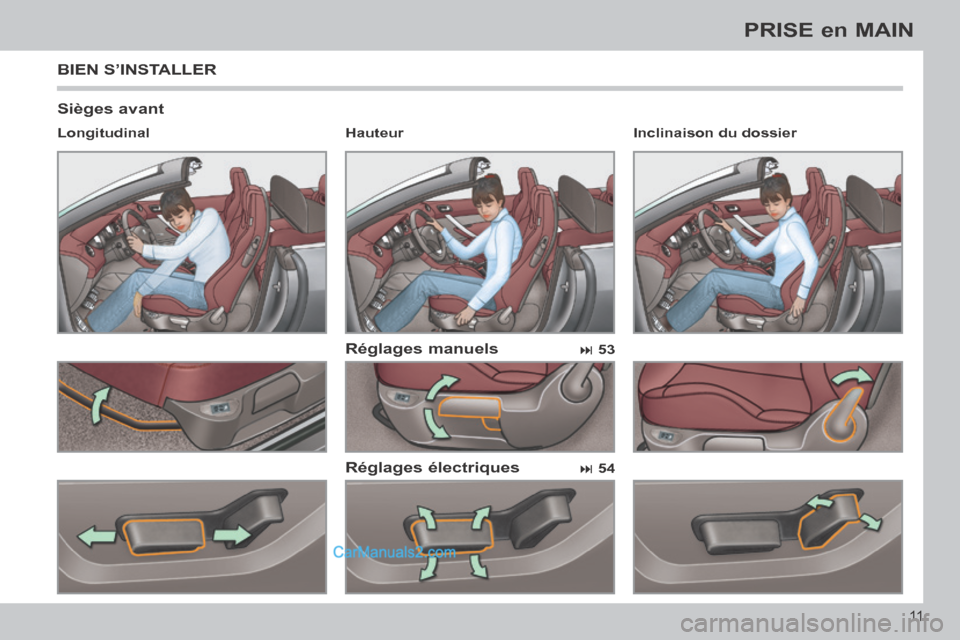 PRISE en MAIN

BIEN S'INSTALLER

Sièges avant

Longitudinal

Hauteur

Inclinaison du dossier

Réglages manuels 53

Réglages électriques 54

CarManuals2.com

11

carmanualsonline.info