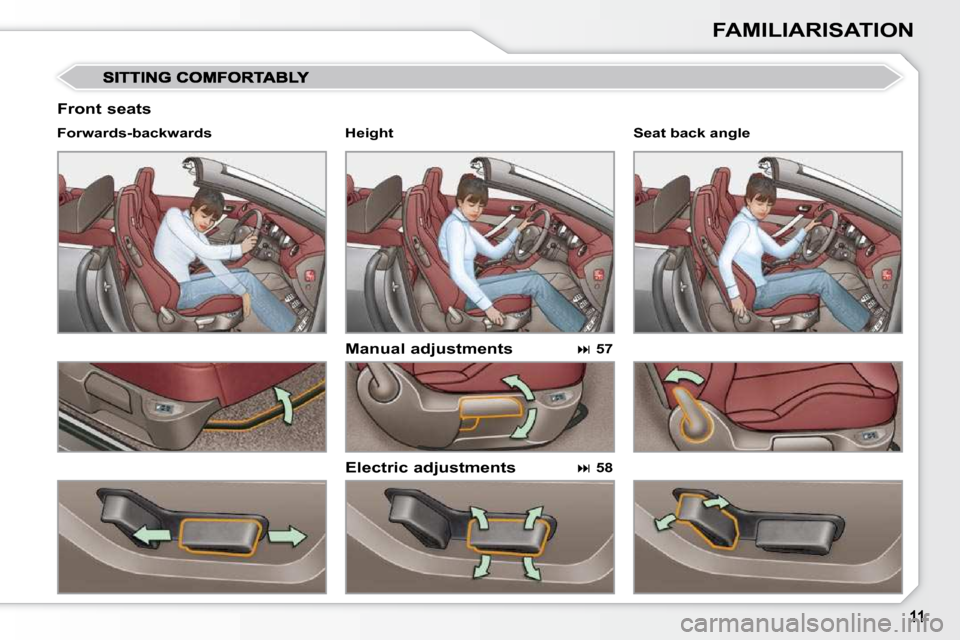 FAMILIARISATION

SITTING COMFORTABLY

Front seats

Forwards-backwards

Height

Seat back angle

Manual adjustments ⏭ 57

Electric adjustments ⏭ 58

11

carmanualsonline.info