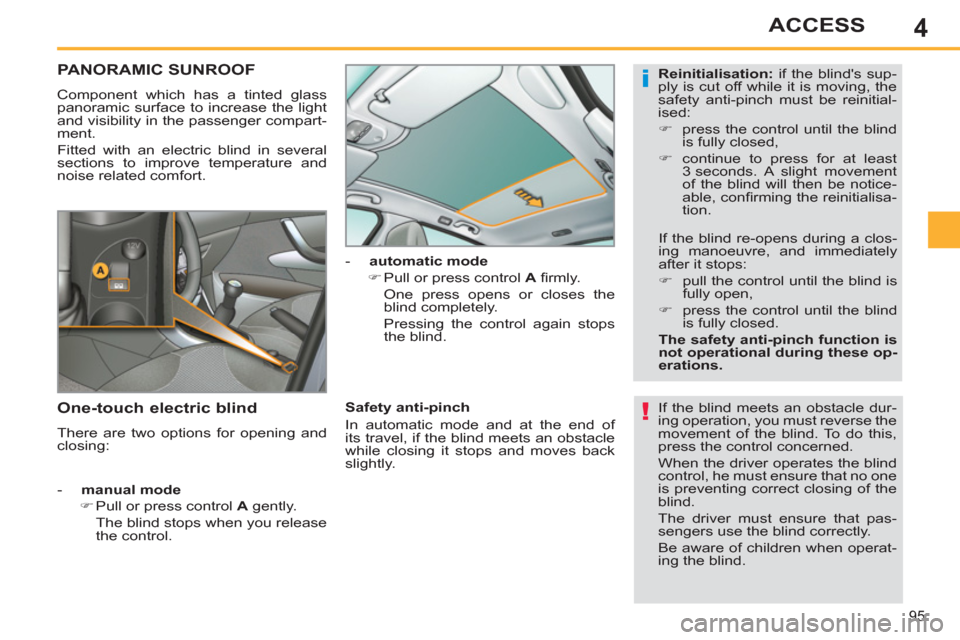 4 ACCESS

PANORAMIC SUNROOF

Component which has a tinted glass panoramic surface to increase the light and visibility in the passenger compartment.

Fitted with an electric blind in several sections to improve temperature and noise related comfort.

12V

A

One-touch electric blind

There are two options for opening and closing:

- manual mode
☞ Pull or press control A gently.
The blind stops when you release the control.

- automatic mode
☞ Pull or press control A firmly.
One press opens or closes the blind completely.
Pressing the control again stops the blind.

Safety anti-pinch

In automatic mode and at the end of its travel, if the blind meets an obstacle while closing it stops and moves back slightly.

i

Reinitialisation: if the blind's supply is cut off while it is moving, the safety anti-pinch must be reinitialised:

☞ press the control until the blind is fully closed,

☞ continue to press for at least 3 seconds. A slight movement of the blind will then be noticeable, confirming the reinitialisation.

If the blind re-opens during a closing manoeuvre, and immediately after it stops:

☞ pull the control until the blind is fully open,

☞ press the control until the blind is fully closed.

The safety anti-pinch function is not operational during these operations.

!

If the blind meets an obstacle during operation, you must reverse the movement of the blind. To do this, press the control concerned.

When the driver operates the blind control, he must ensure that no one is preventing correct closing of the blind.

The driver must ensure that passengers use the blind correctly.

Be aware of children when operating the blind.

95

carmanualsonline.info