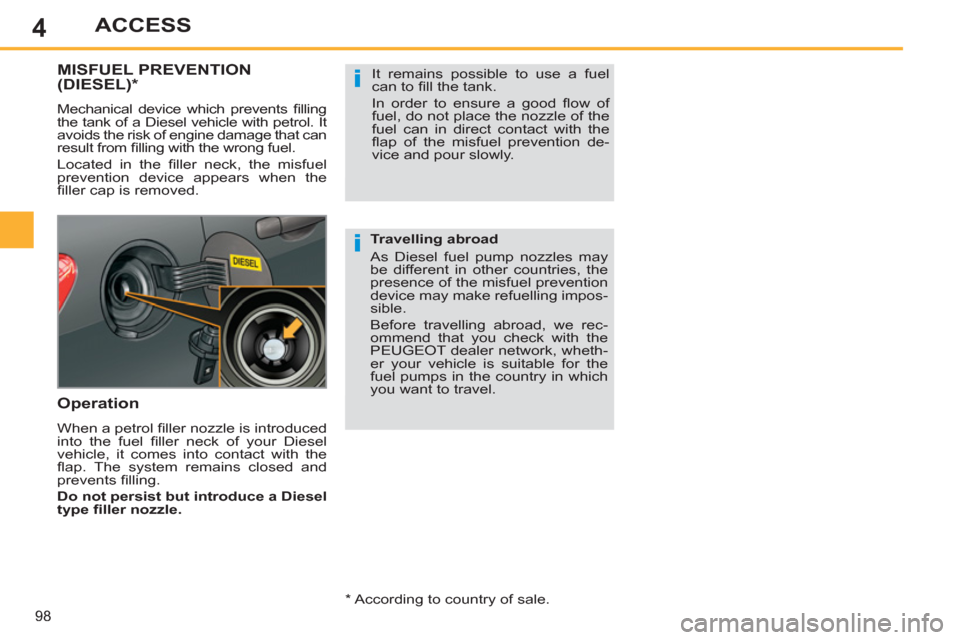 4 ACCESS

MISFUEL PREVENTION (DIESEL)*

Mechanical device which prevents filling the tank of a Diesel vehicle with petrol. It avoids the risk of engine damage that can result from filling with the wrong fuel.

Located in the filler neck, the misfuel prevention device appears when the filler cap is removed.

DIESEL

Operation

When a petrol filler nozzle is introduced into the fuel filler neck of your Diesel vehicle, it comes into contact with the flap. The system remains closed and prevents filling.

Do not persist but introduce a Diesel type filler nozzle.

i It remains possible to use a fuel can to fill the tank.

In order to ensure a good flow of fuel, do not place the nozzle of the fuel can in direct contact with the flap of the misfuel prevention device and pour slowly.

i Travelling abroad

As Diesel fuel pump nozzles may be different in other countries, the presence of the misfuel prevention device may make refuelling impossible.

Before travelling abroad, we recommend that you check with the PEUGEOT dealer network, whether your vehicle is suitable for the fuel pumps in the country in which you want to travel.

* According to country of sale.

98

carmanualsonline.info