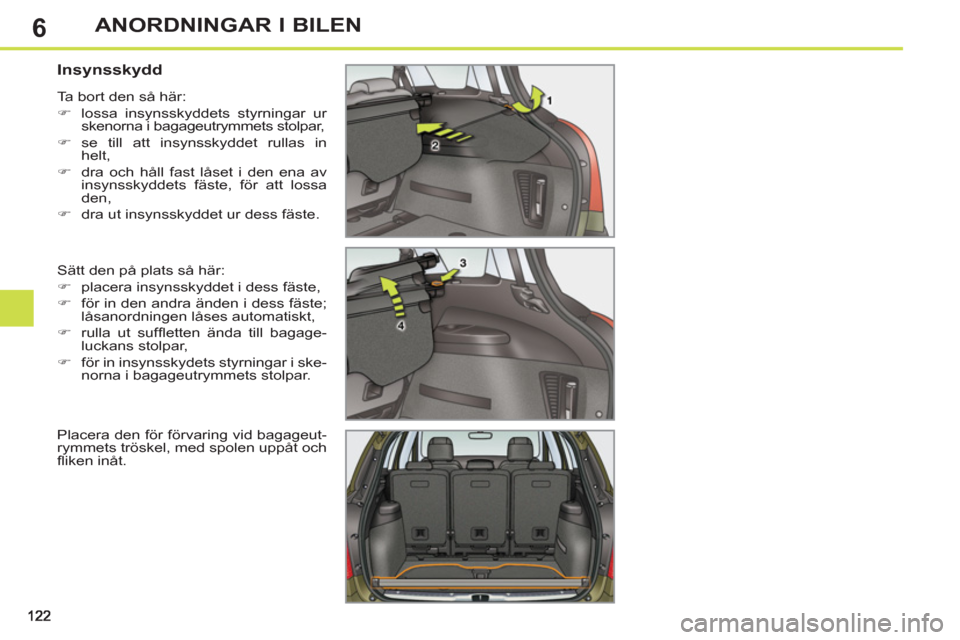 6 ANORDNINGAR I BILEN

Insynsskydd

Ta bort den så här:
☞ lossa insynsskyddets styrningar ur skenorna i bagageutrymmets stolpar,
☞ se till att insynsskyddet rullas in helt,
☞ dra och håll fast låset i den ena av insynsskyddets fäste, för att lossa den,
☞ dra ut insynsskyddet ur dess fäste.

1

2

Sätt den på plats så här:
☞ placera insynsskyddet i dess fäste,
☞ för in den andra änden i dess fäste; låsanordningen låses automatiskt,
☞ rulla ut suffletten ända till bagageluckans stolpar,
☞ för in insynsskydets styrningar i skenorna i bagageutrymmets stolpar.

3

4

Placera den för förvaring vid bagageutrymmets tröskel, med spolen uppåt och fliken inåt.

122

carmanualsonline.info