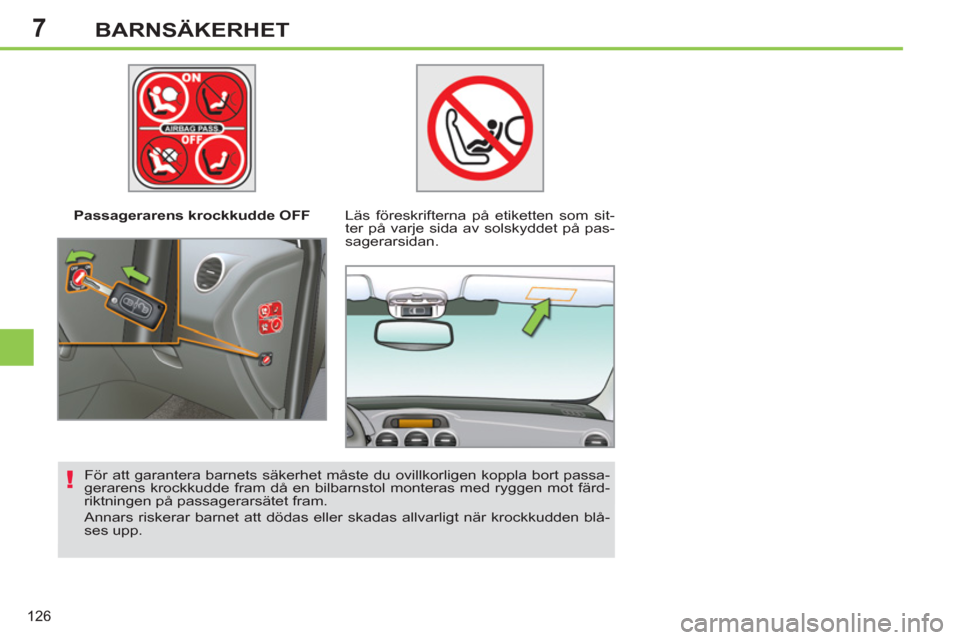 7 BARNSÄKERHET

ON

AIRBAG PASS

OFF

Passagerarens krockkudde OFF

Läs föreskrifterna på etiketten som sitter på varje sida av solskyddet på passagerarsidan.

!

För att garantera barnets säkerhet måste du ovillkorligen koppla bort passagerarens krockkudde fram då en bilbarnstol monteras med ryggen mot färdriktningen på passagerarsätet fram.

Annars riskerar barnet att dödas eller skadas allvarligt när krockkudden blåses upp.

126

carmanualsonline.info