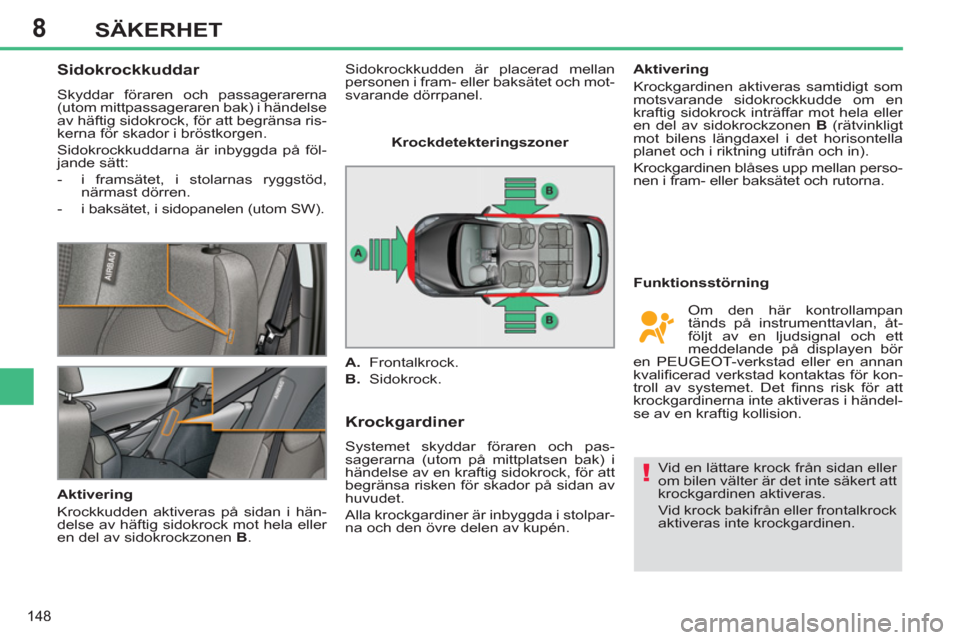 8 SÄKERHET

Sidokrockkuddar

Skyddar föraren och passagerarerna (utom mittpassageraren bak) i händelse av häftig sidokrock, för att begränsa riskerna för skador i bröstkorgen.

Sidokrockkuddarna är inbyggda på följande sätt:

- i framsätet, i stolarnas ryggstöd, närmast dörren.
- i baksätet, i sidopanelen (utom SW).

AIRBAG

Aktivering

Krockkudden aktiveras på sidan i händelse av häftig sidokrock mot hela eller en del av sidokrockzonen B.

Sidokrockkudden är placerad mellan personen i fram- eller baksätet och motsvarande dörrpanel.

Krockdetekteringszoner

A
B
B

A. Frontalkrock.
B. Sidokrock.

Krockgardiner

Systemet skyddar föraren och passagerarna (utom på mittplatsen bak) i händelse av en kraftig sidokrock, för att begränsa risken för skador på sidan av huvudet.

Alla krockgardiner är inbyggda i stolparna och den övre delen av kupén.

Aktivering

Krockgardinen aktiveras samtidigt som motsvarande sidokrockkudde om en kraftig sidokrock inträffar mot hela eller en del av sidokrockzonen B (rätvinkligt mot bilens längdaxel i det horisontella planet och i riktning utifrån och in).

Krockgardinen blåses upp mellan personen i fram- eller baksätet och rutorna.

Funktionsstörning

Om den här kontrollampan tänds på instrumenttavlan, åtföljt av en ljudsignal och ett meddelande på displayen bör en PEUGEOT-verkstad eller en annan kvalificerad verkstad kontaktas för kontroll av systemet. Det finns risk för att krockgardinerna inte aktiveras i händelse av en kraftig kollision.

!

Vid en lättare krock från sidan eller om bilen välter är det inte säkert att krockgardinen aktiveras.

Vid krock bakifrån eller frontalkrock aktiveras inte krockgardinen.

148

carmanualsonline.info