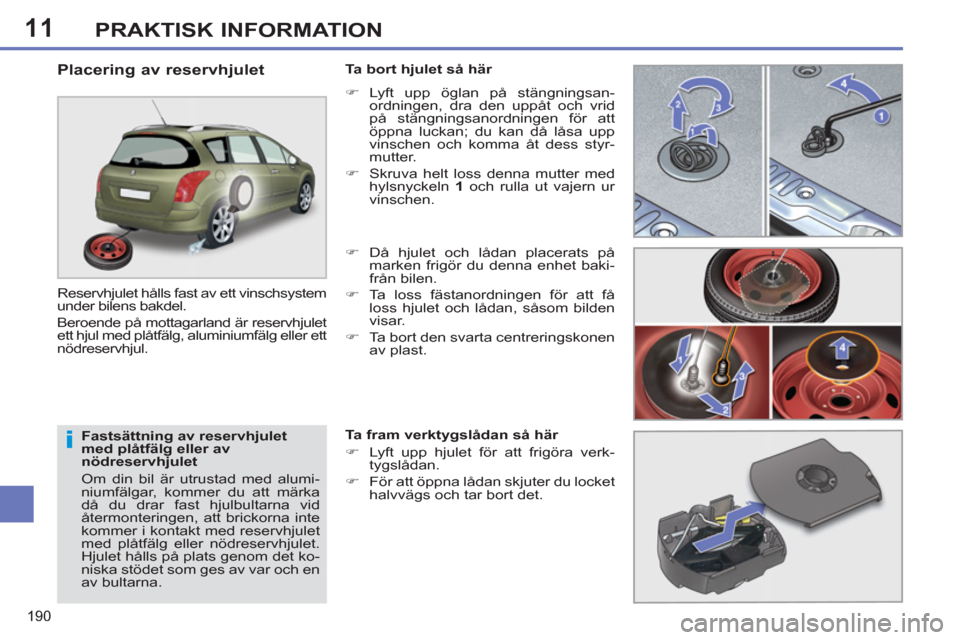 11 PRAKTISK INFORMATION

Placering av reservhjulet

Reservhjulet hålls fast av ett vinschsystem under bilens bakdel.

Beroende på mottagarland är reservhjulet ett hjul med plåtfälg, aluminiumfälg eller ett nödreservhjul.

i Fastsättning av reservhjulet med plåtfälg eller av nödreservhjulet

Om din bil är utrustad med aluminiumfälgar, kommer du att märka då du drar fast hjulbultarna vid återmonteringen, att brickorna inte kommer i kontakt med reservhjulet med plåtfälg eller nödreservhjulet. Hjulet hålls på plats genom det koniska stödet som ges av var och en av bultarna.

Ta bort hjulet så här

☞ Lyft upp öglan på stängningsanordningen, dra den uppåt och vrid på stängningsanordningen för att öppna luckan; du kan då låsa upp vinschen och komma åt dess styrmutter.

☞ Skruva helt loss denna mutter med hylsnyckeln 1 och rulla ut vajern ur vinschen.

☞ Då hjulet och lådan placerats på marken frigör du denna enhet bakifrån bilen.

☞ Ta loss fästanordningen för att få loss hjulet och lådan, såsom bilden visar.

☞ Ta bort den svarta centreringskonen av plast.

Ta fram verktygslådan så här

☞ Lyft upp hjulet för att frigöra verktygslådan.

☞ För att öppna lådan skjuter du locket halvvägs och tar bort det.

2
3
1
4
1
1
3
2
4

190

carmanualsonline.info