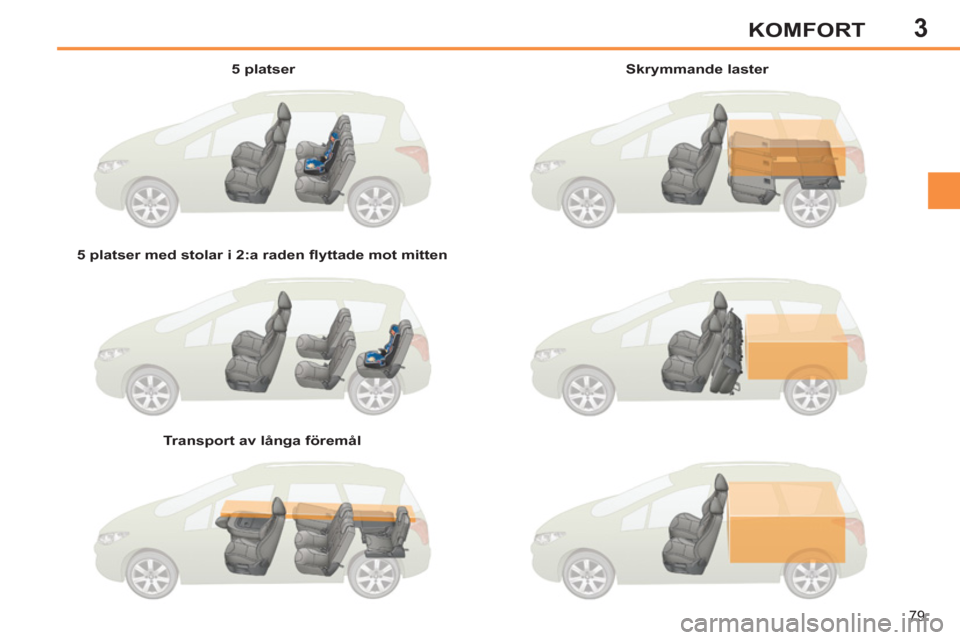 KOMFORT 3

5 platser

5 platser med stolar i 2:a raden flyttade mot mitten

Transport av långa föremål

Skrymmande laster

79

carmanualsonline.info