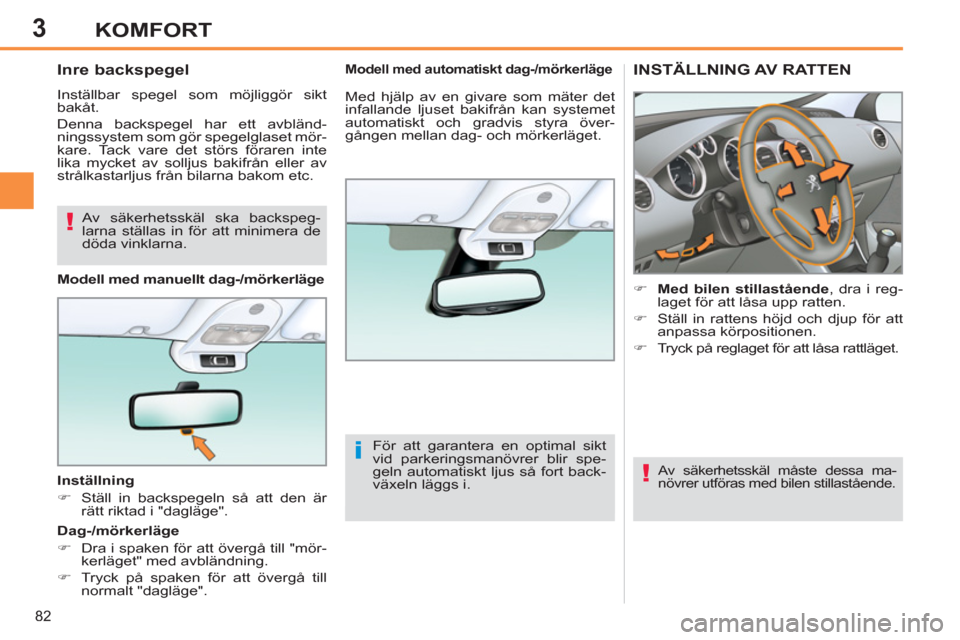 3 KOMFORT

Inre backspegel

Inställbar spegel som möjliggör sikt bakåt.

Denna backspegel har ett avbländningssystem som gör spegelglaset mörkare. Tack vare det störs föraren inte lika mycket av solljus bakifrån eller av strålkastarljus från bilarna bakom etc.

! Av säkerhetsskäl ska backspeglarna ställas in för att minimera de döda vinklarna.

Modell med manuellt dag-/mörkerläge

Inställning

☞ Ställ in backspegeln så att den är rätt riktad i "dagläge".

Dag-/mörkerläge

☞ Dra i spaken för att övergå till "mörkerläget" med avbländning.

☞ Tryck på spaken för att övergå till normalt "dagläge".

Modell med automatiskt dag-/mörkerläge

Med hjälp av en givare som mäter det infallande ljuset bakifrån kan systemet automatiskt och gradvis styra övergången mellan dag- och mörkerläget.

i För att garantera en optimal sikt vid parkeringsmanövrer blir spegeln automatiskt ljus så fort backväxeln läggs i.

INSTÄLLNING AV RATTEN

☞ Med bilen stillastående, dra i reglaget för att låsa upp ratten.

☞ Ställ in rattens höjd och djup för att anpassa körpositionen.

☞ Tryck på reglaget för att låsa rattläget.

! Av säkerhetsskäl måste dessa manövrer utföras med bilen stillastående.

82

carmanualsonline.info