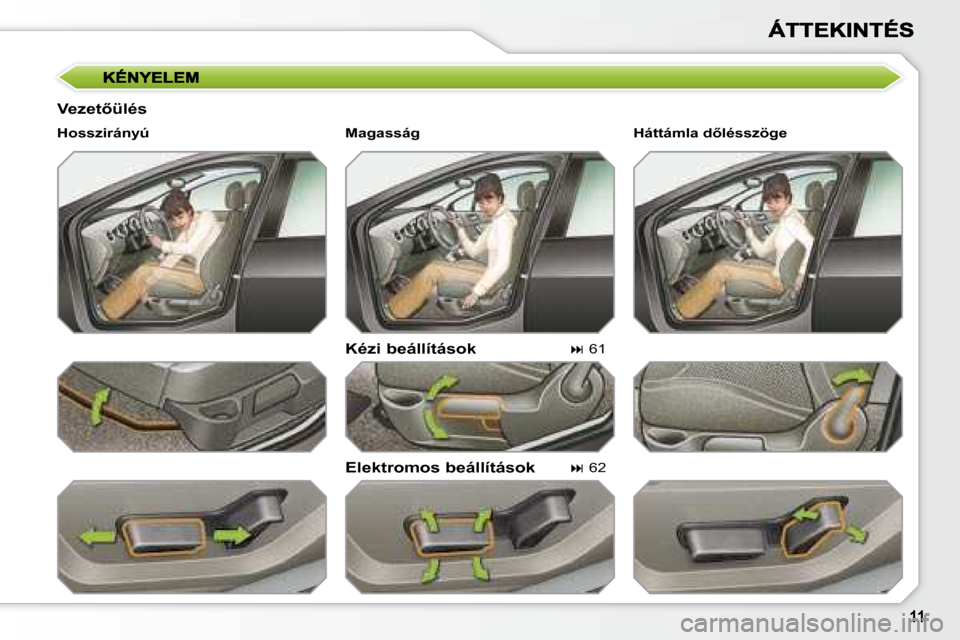 ÁTTEKINTÉS

KÉNYELEM

Vezetőülés

Hosszirányú

Magasság

Háttámla dőlésszöge

Kézi beállítások ⏭ 61

Elektromos beállítások ⏭ 62

11

carmanualsonline.info