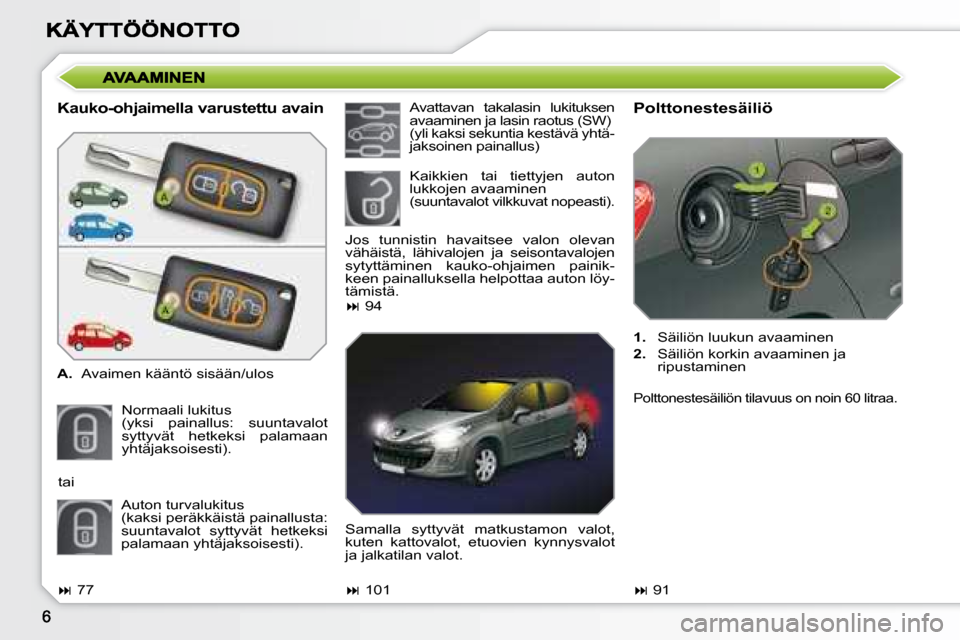 KÄYTTÖÖNOTTO

AVAAMINEN

Kauko-ohjaimella varustettu avain

A

A

A. Avaimen kääntö sisään/ulos

Normaali lukitus (yksi painallus: suuntavalot syttyvät hetkeksi palamaan yhtäjaksoisesti).

tai

Auton turvalukitus (kaksi peräkkäistä painallusta: suuntavalot syttyvät hetkeksi palamaan yhtäjaksoisesti).

⏭ 77

Avattavan takalasin lukituksen avaaminen ja lasin raotus (SW) (yli kaksi sekuntia kestävä yhtäjaksoinen painallus)

Kaikkien tai tiettyjen auton lukkojen avaaminen (suuntavalot vilkkuvat nopeasti).

Jos tunnistin havaitsee valon olevan vähäistä, lähivalojen ja seisontavalojen sytyttäminen kauko-ohjaimen painikkeen painalluksella helpottaa auton löytämistä.

⏭ 94

Samalla syttyvät matkustamon valot, kuten kattovalot, etuovien kynnysvalot ja jalkatilan valot.

⏭ 101

Polttonestesäiliö

1

2

1. Säiliön luukun avaaminen

2. Säiliön korkin avaaminen ja ripustaminen

Polttonestesäiliön tilavuus on noin 60 litraa.

⏭ 91

6

carmanualsonline.info