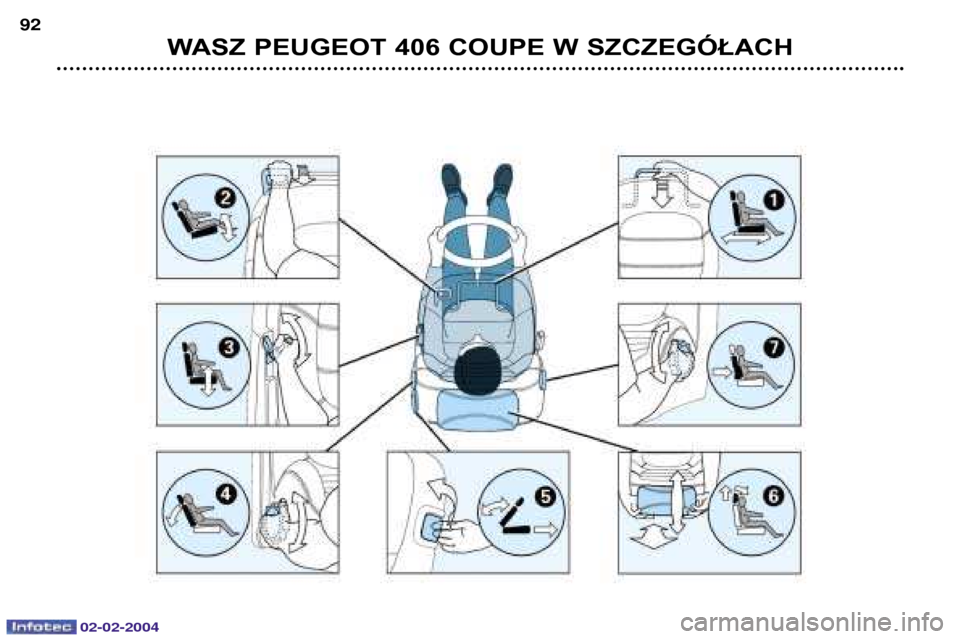 92

WASZ PEUGEOT 406 COUPE W SZCZEGÓŁACH

2

1

3

7

4

5

6

Infotec 02-02-2004

carmanualsonline.info