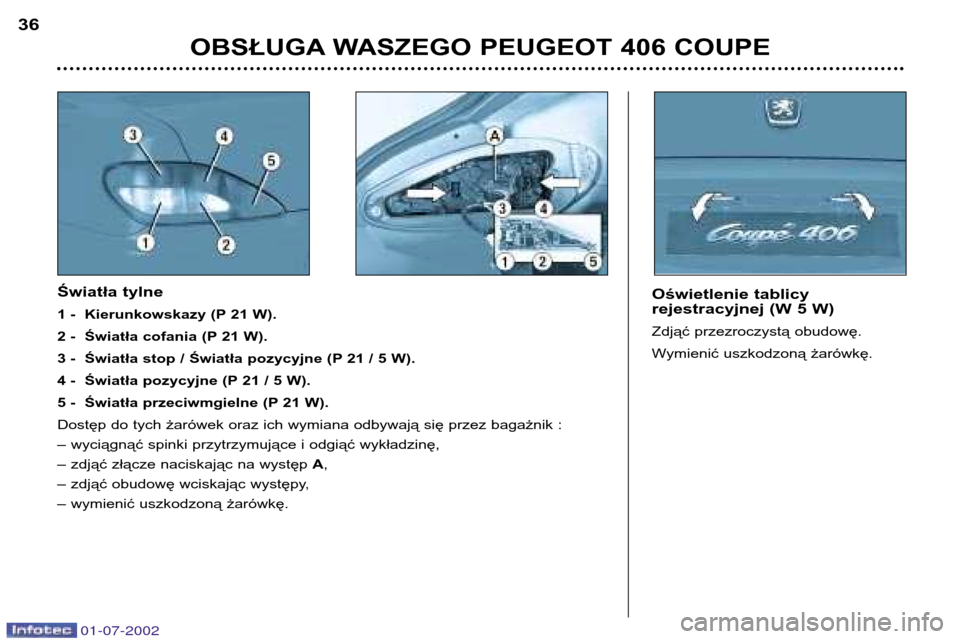 36

OBSŁUGA WASZEGO PEUGEOT 406 COUPE

3
4
5
1
2

A
3
4
1
2
5

Coupé 406

Światła tylne

1 - Kierunkowskazy (P 21 W).

2 - Światła cofania (P 21 W).

3 - Światła stop / Światła pozycyjne (P 21 / 5 W).

4 - Światła pozycyjne (P 21 / 5 W).

5 - Światła przeciwmgielne (P 21 W).

Dostęp do tych żarówek oraz ich wymiana odbywają się przez bagażnik :

– wyciągnąć spinki przytrzymujące i odgiąć wykładzinę,

– zdjąć złącze naciskając na występ A,

– zdjąć obudowę wciskając występy,

– wymienić uszkodzoną żarówkę.

Oświetlenie tablicy rejestracyjnej (W 5 W)

Zdjąć przezroczystą obudowę.

Wymienić uszkodzoną żarówkę.

Infotec 01-07-2002

carmanualsonline.info