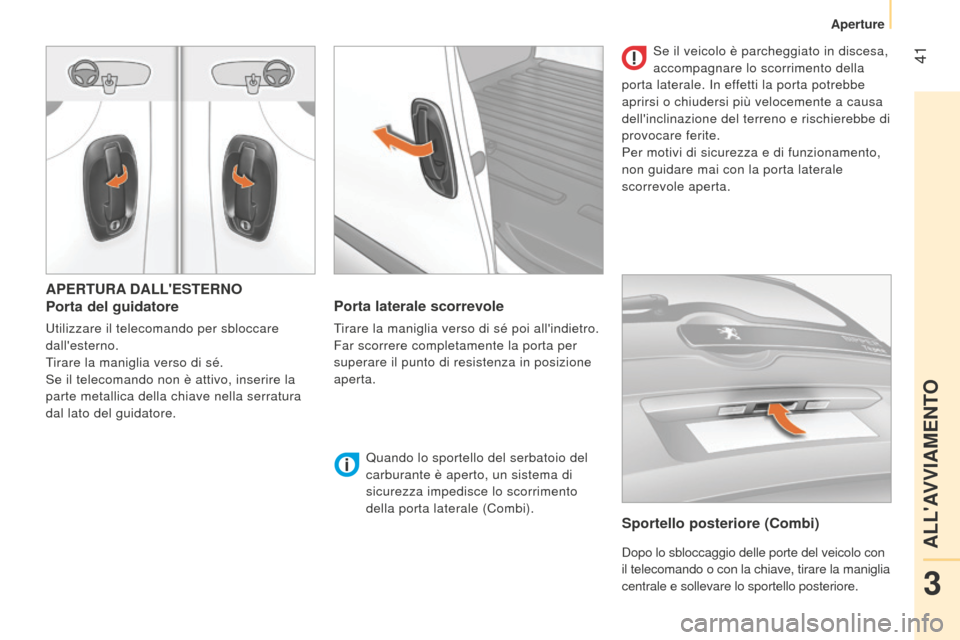 Aperture

41

APERTURA DALL'ESTERNO
Porta del guidatore

Utilizzare il telecomando per sbloccare dall'esterno.
Tirare la maniglia verso di sé.
Se il telecomando non è attivo, inserire la parte metallica della chiave nella serratura dal lato del guidatore.

Porta laterale scorrevole

Tirare la maniglia verso di sé poi all'indietro.
Far scorrere completamente la porta per superare il punto di resistenza in posizione aperta.

Quando lo sportello del serbatoio del carburante è aperto, un sistema di sicurezza impedisce lo scorrimento della porta laterale (Combi).

Se il veicolo è parcheggiato in discesa, accompagnare lo scorrimento della porta laterale. In effetti la porta potrebbe aprirsi o chiudersi più velocemente a causa dell'inclinazione del terreno e rischierebbe di provocare ferite.
Per motivi di sicurezza e di funzionamento, non guidare mai con la porta laterale scorrevole aperta.

Sportello posteriore (Combi)

Dopo lo sbloccaggio delle porte del veicolo con il telecomando o con la chiave, tirare la maniglia centrale e sollevare lo sportello posteriore.

ALL'AVVIAMENTO

3

carmanualsonline.info