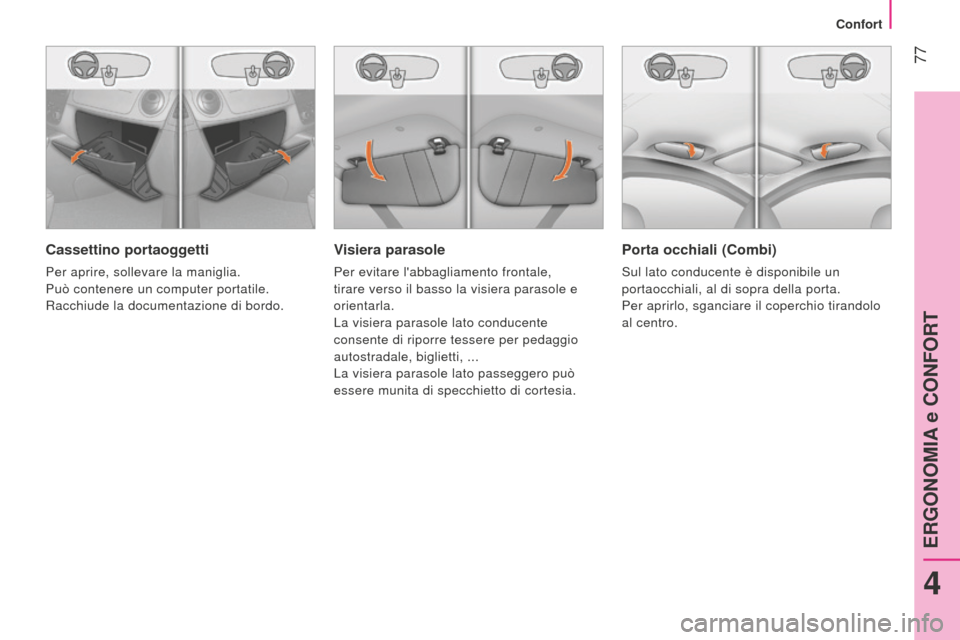 Confort

77

Cassettino portaoggetti

Per aprire, sollevare la maniglia.
Può contenere un computer portatile.
Racchiude la documentazione di bordo.

Visiera parasole

Per evitare l'abbagliamento frontale, tirare verso il basso la visiera parasole e orientarla.
La visiera parasole lato conducente consente di riporre tessere per pedaggio autostradale, biglietti, ...
La visiera parasole lato passeggero può essere munita di specchietto di cortesia.

Porta occhiali (Combi)

Sul lato conducente è disponibile un portaocchiali, al di sopra della porta.
Per aprirlo, sganciare il coperchio tirandolo al centro.

ERGONOMIA e CONFORT

4

carmanualsonline.info