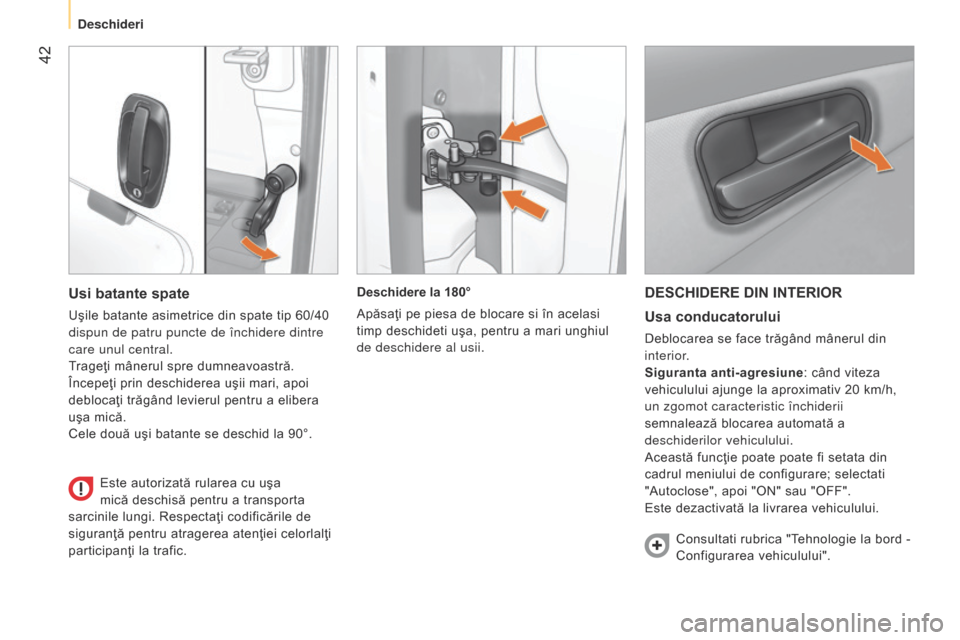 Deschideri

42

Usi batante spate

Uşile batante asimetrice din spate tip 60/40 dispun de patru puncte de închidere dintre care unul central.
Trageţi mânerul spre dumneavoastră.
Începeţi prin deschiderea uşii mari, apoi deblocaţi trăgând levierul pentru a elibera uşa mică.
Cele două uşi batante se deschid la 90°.

Este autorizată rularea cu uşa mică deschisă pentru a transporta sarcinile lungi. Respectaţi codificările de siguranţă pentru atragerea atenţiei celorlalţi participanţi la trafic.

Deschidere la 180°

Apăsaţi pe piesa de blocare si în acelasi timp deschideti uşa, pentru a mari unghiul de deschidere al usii.

DESCHIDERE DIN INTERIOR

Usa conducatorului

Deblocarea se face trăgând mânerul din interior.
Siguranta anti-agresiune: când viteza vehiculului ajunge la aproximativ 20 km/h, un zgomot caracteristic închiderii semnalează blocarea automată a deschiderilor vehiculului.
Această funcţie poate poate fi setata din cadrul meniului de configurare; selectati "Autoclose", apoi "ON" sau "OFF".
Este dezactivată la livrarea vehiculului.

Consultati rubrica "Tehnologie la bord - Configurarea vehiculului".

carmanualsonline.info