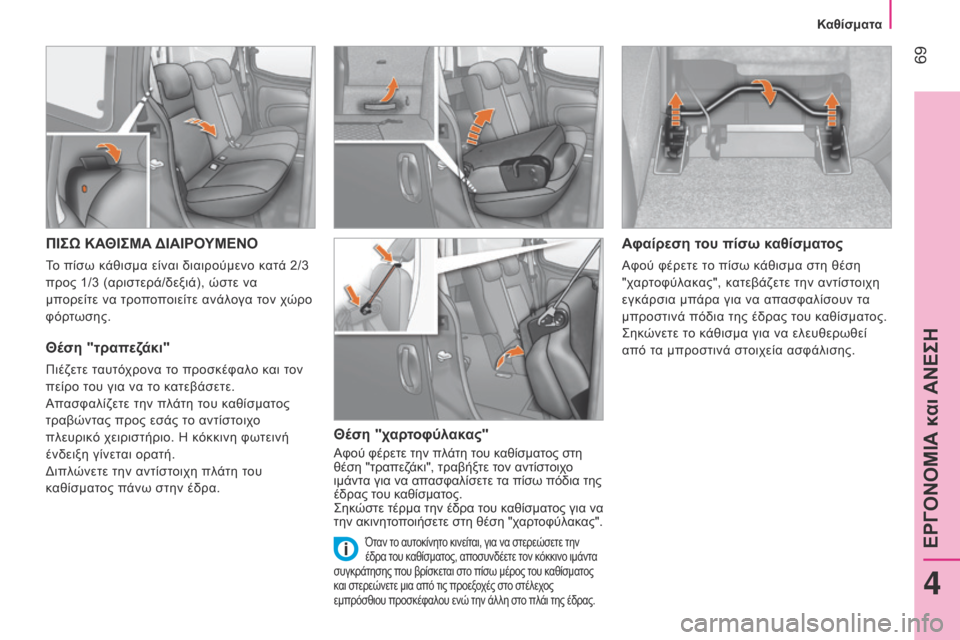 Καθίσματα

69

ΠΙΣΩ ΚΑΘΙΣΜΑ ΔΙΑΙΡΟΥΜΕΝΟ

Το πίσω κάθισμα είναι διαιρούμενο κατά 2/3 προς 1/3 (αριστερά/δεξιά), ώστε να μπορείτε να τροποποιείτε ανάλογα τον χώρο φόρτωσης.

Θέση "τραπεζάκι"

Πιέζετε ταυτόχρονα το προσκέφαλο και τον πείρο του για να το κατεβάσετε.
Απασφαλίζετε την πλάτη του καθίσματος τραβώντας προς εσάς το αντίστοιχο πλευρικό χειριστήριο. Η κόκκινη φωτεινή ένδειξη γίνεται ορατή.
Διπλώνετε την αντίστοιχη πλάτη του καθίσματος πάνω στην έδρα.

Θέση "χαρτοφύλακας"

Αφού φέρετε την πλάτη του καθίσματος στη θέση "τραπεζάκι", τραβήξτε τον αντίστοιχο ιμάντα για να απασφαλίσετε τα πίσω πόδια της έδρας του καθίσματος.
Σηκώστε τέρμα την έδρα του καθίσματος για να την ακινητοποιήσετε στη θέση "χαρτοφύλακας".

Όταν το αυτοκίνητο κινείται, για να στερεώσετε την έδρα του καθίσματος, αποσυνδέετε τον κόκκινο ιμάντα συγκράτησης που βρίσκεται στο πίσω μέρος του καθίσματος και στερεώνετε μια από τις προεξοχές στο στέλεχος εμπρόσθιου προσκέφαλου ενώ την άλλη στο πλάι της έδρας.

Αφαίρεση του πίσω καθίσματος

Αφού φέρετε το πίσω κάθισμα στη θέση "χαρτοφύλακας", κατεβάζετε την αντίστοιχη εγκάρσια μπάρα για να απασφαλίσουν τα μπροστινά πόδια της έδρας του καθίσματος.
Σηκώνετε το κάθισμα για να ελευθερωθεί από τα μπροστινά στοιχεία ασφάλισης.

ΕΡΓΟΝΟΜΙΑ και ΑΝΕΣΗ

4

carmanualsonline.info