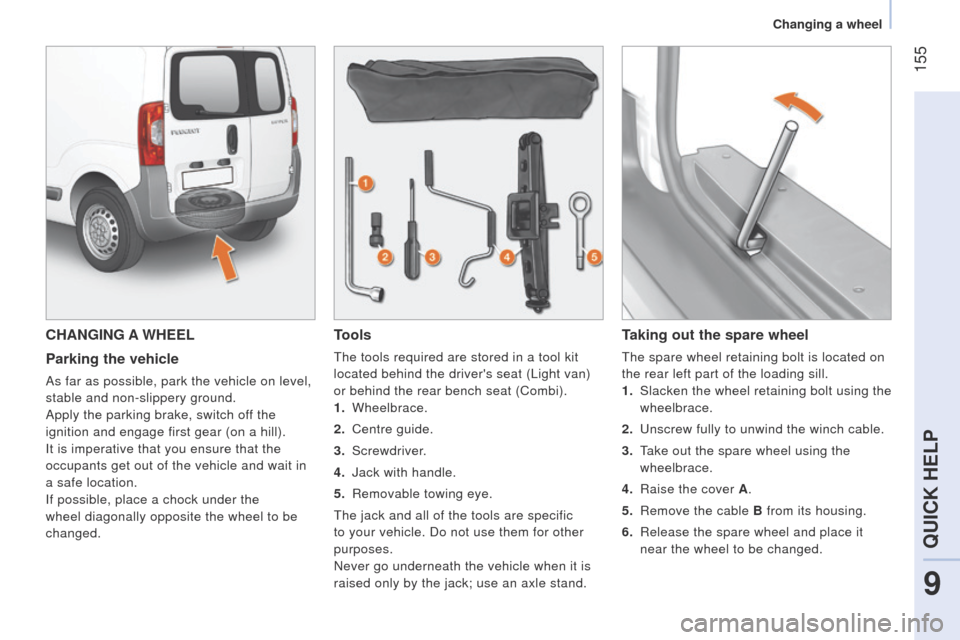 Changing a wheel

155

1

2

3

4

5

CHANGING A WHEEL

Parking the vehicle

As far as possible, park the vehicle on level, stable and non-slippery ground.
Apply the parking brake, switch off the ignition and engage first gear (on a hill).
It is imperative that you ensure that the occupants get out of the vehicle and wait in a safe location.
If possible, place a chock under the wheel diagonally opposite the wheel to be changed.

Tools

The tools required are stored in a tool kit located behind the driver's seat (Light van) or behind the rear bench seat (Combi).
1. Wheelbrace.
2. Centre guide.
3. Screwdriver.
4. Jack with handle.
5. Removable towing eye.

The jack and all of the tools are specific to your vehicle. Do not use them for other purposes.
Never go underneath the vehicle when it is raised only by the jack; use an axle stand.

Taking out the spare wheel

The spare wheel retaining bolt is located on the rear left part of the loading sill.
1. Slacken the wheel retaining bolt using the wheelbrace.
2. Unscrew fully to unwind the winch cable.
3. Take out the spare wheel using the wheelbrace.
4. Raise the cover A.
5. Remove the cable B from its housing.
6. Release the spare wheel and place it near the wheel to be changed.

QUICK HELP

9

carmanualsonline.info